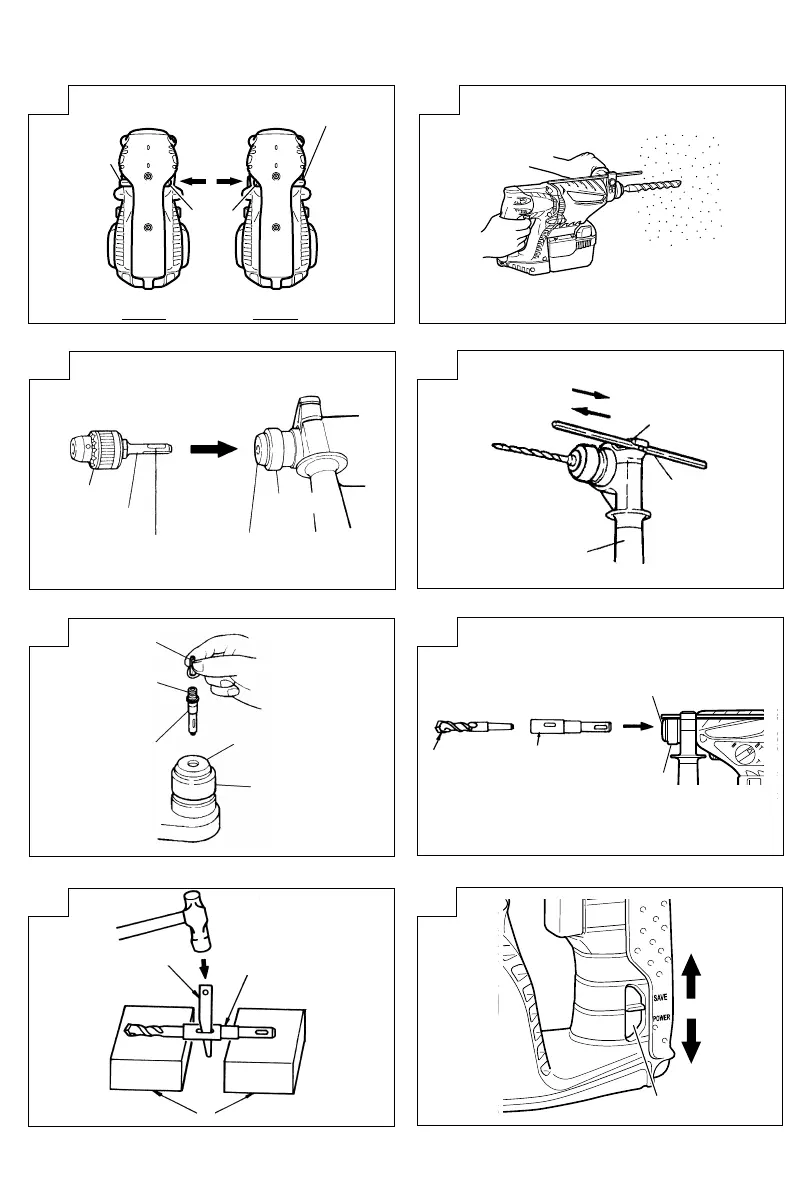 SAVE

POWER