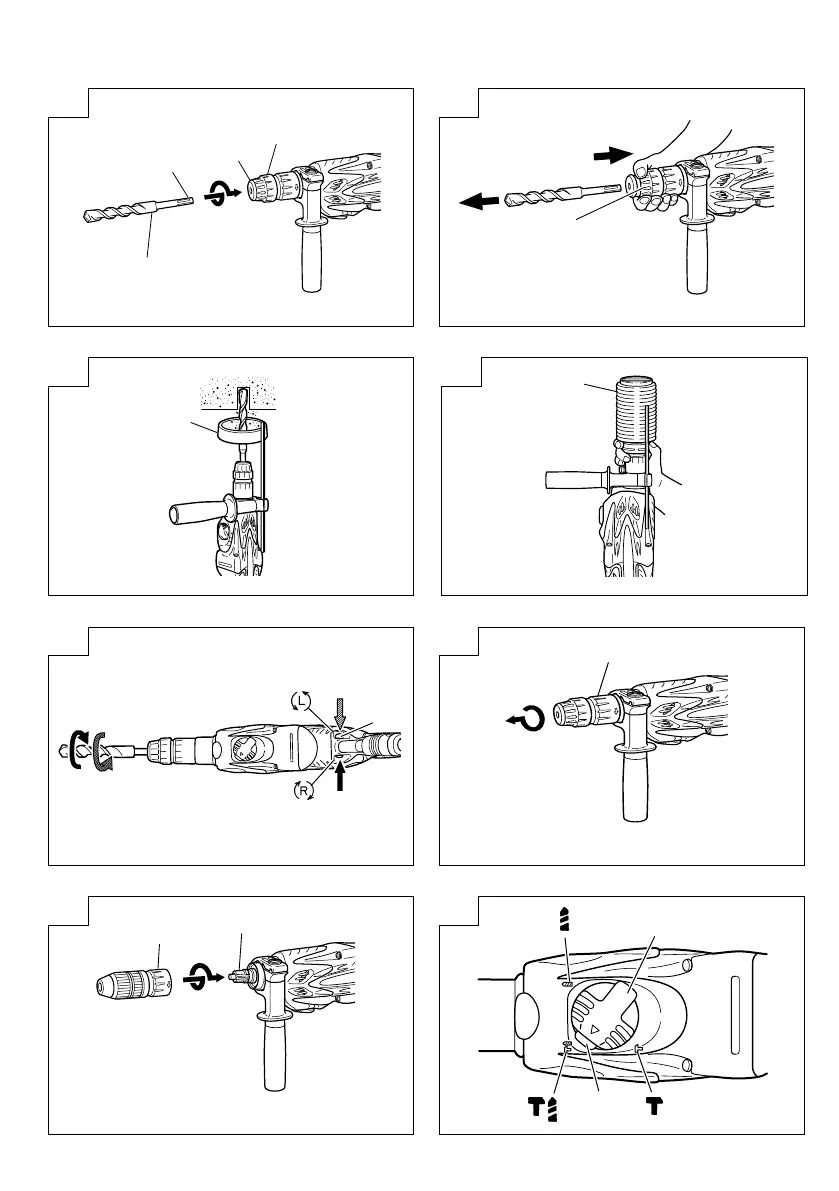 L

R