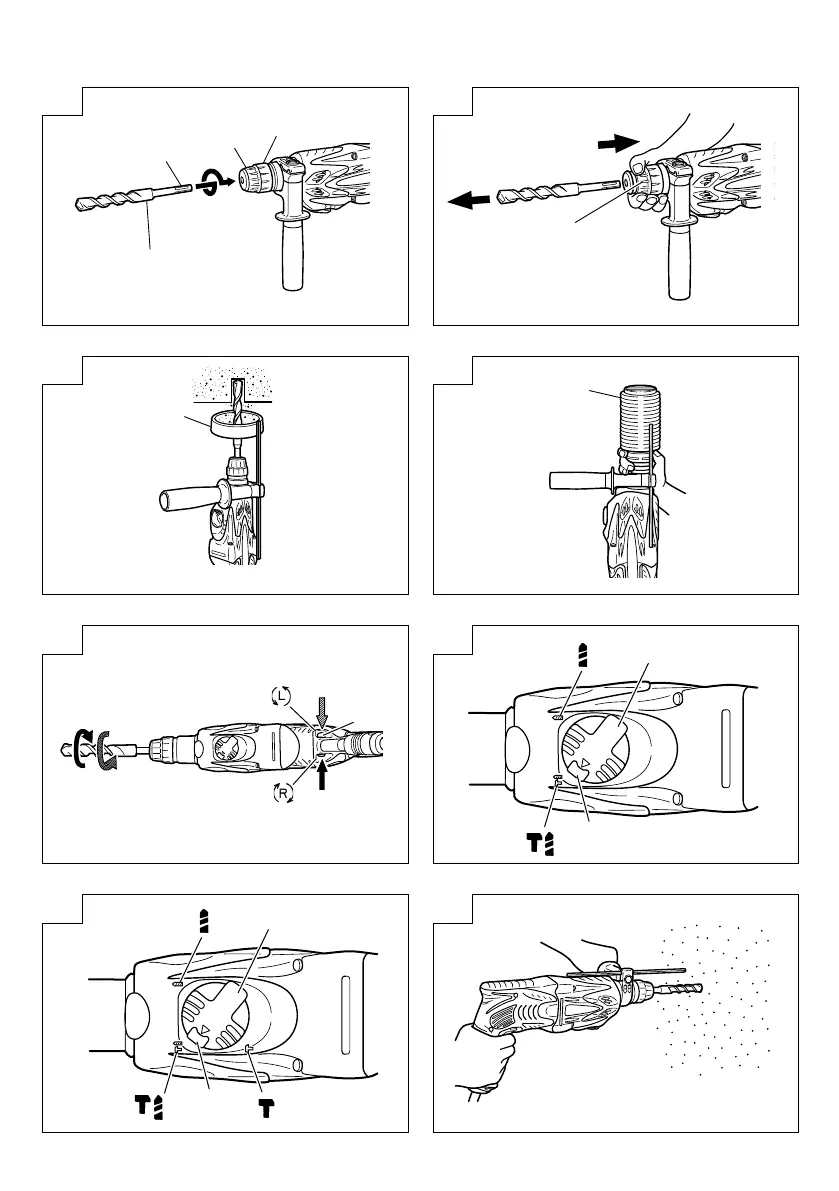 L

R