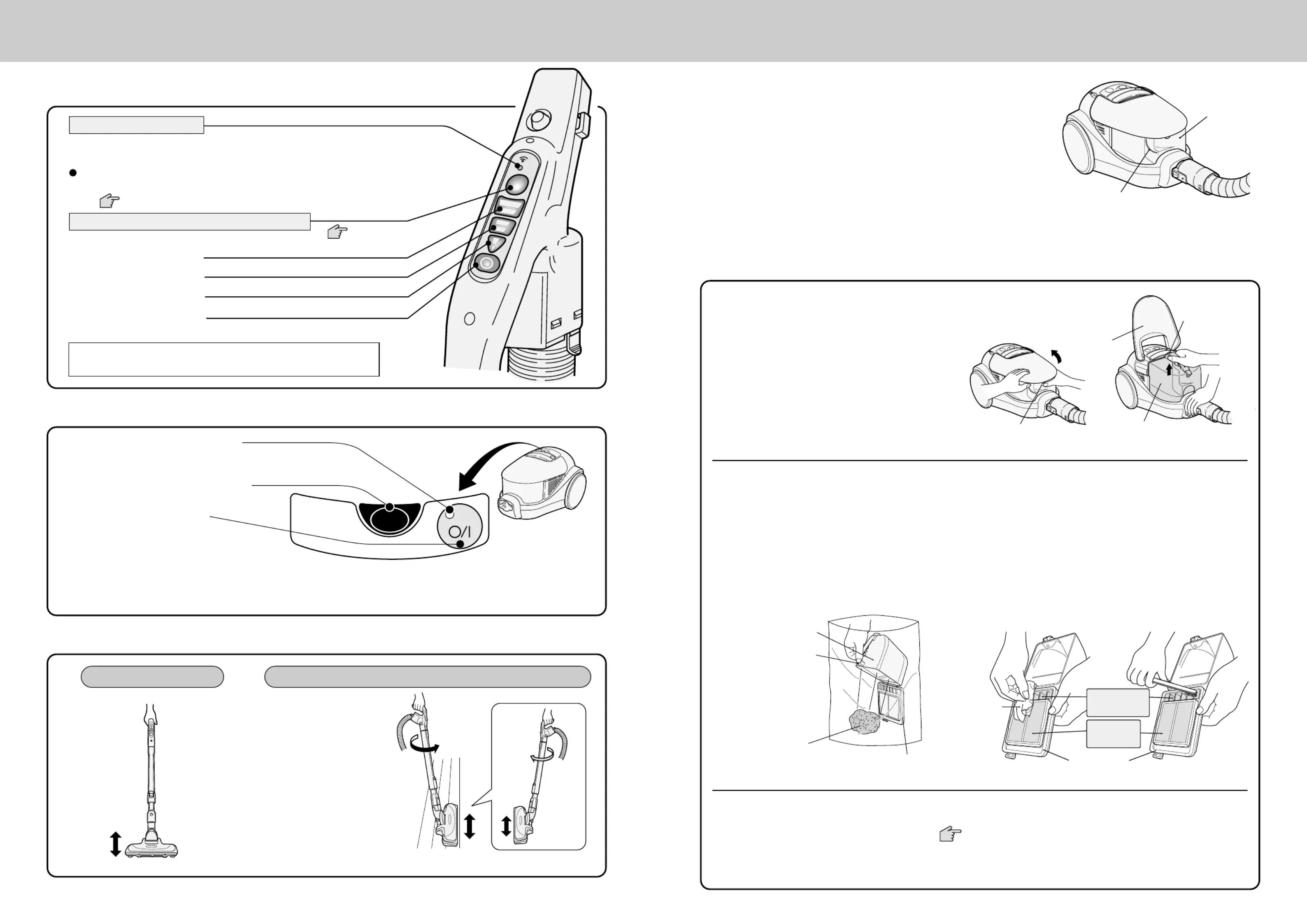 O/I