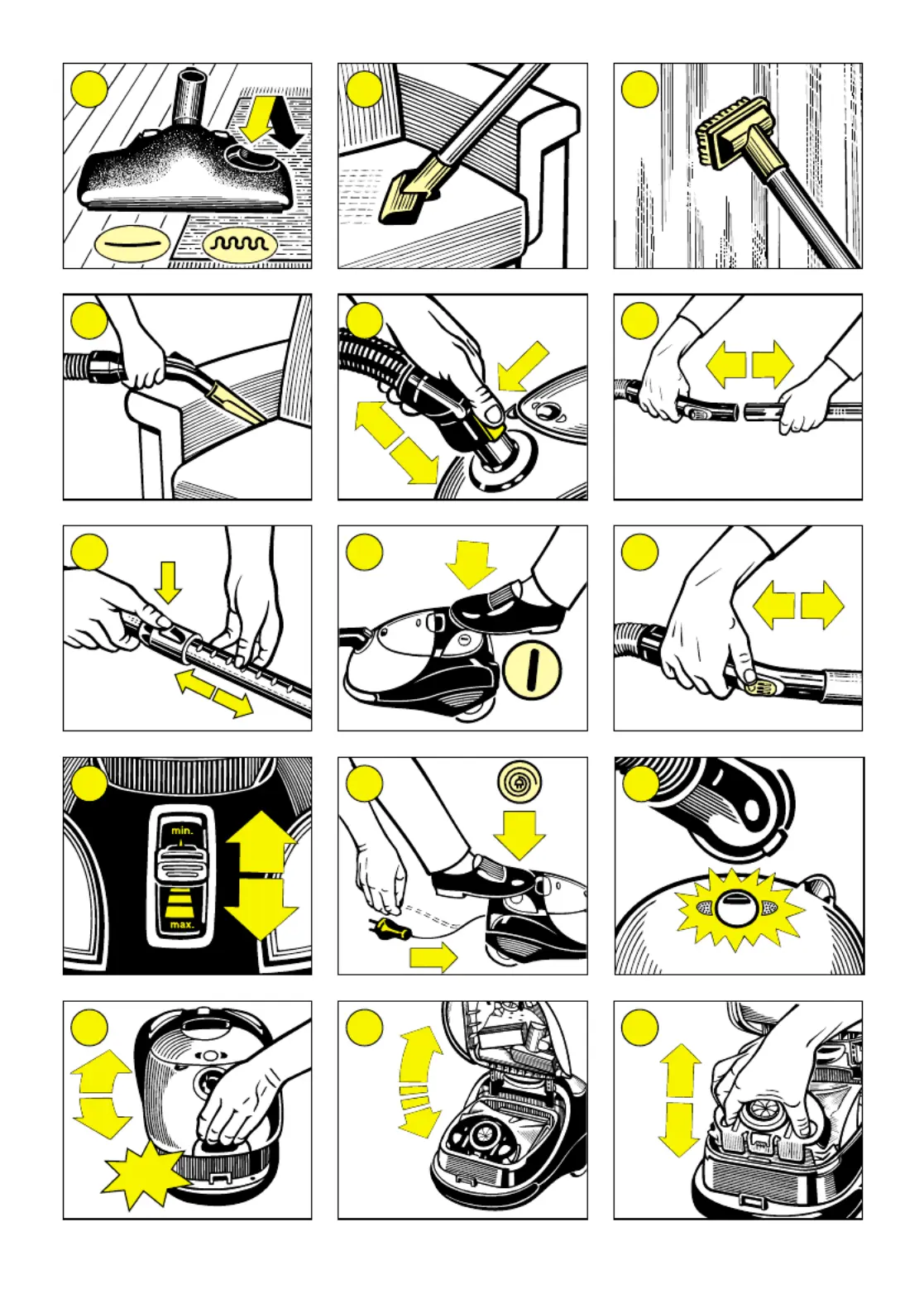 min.

max.