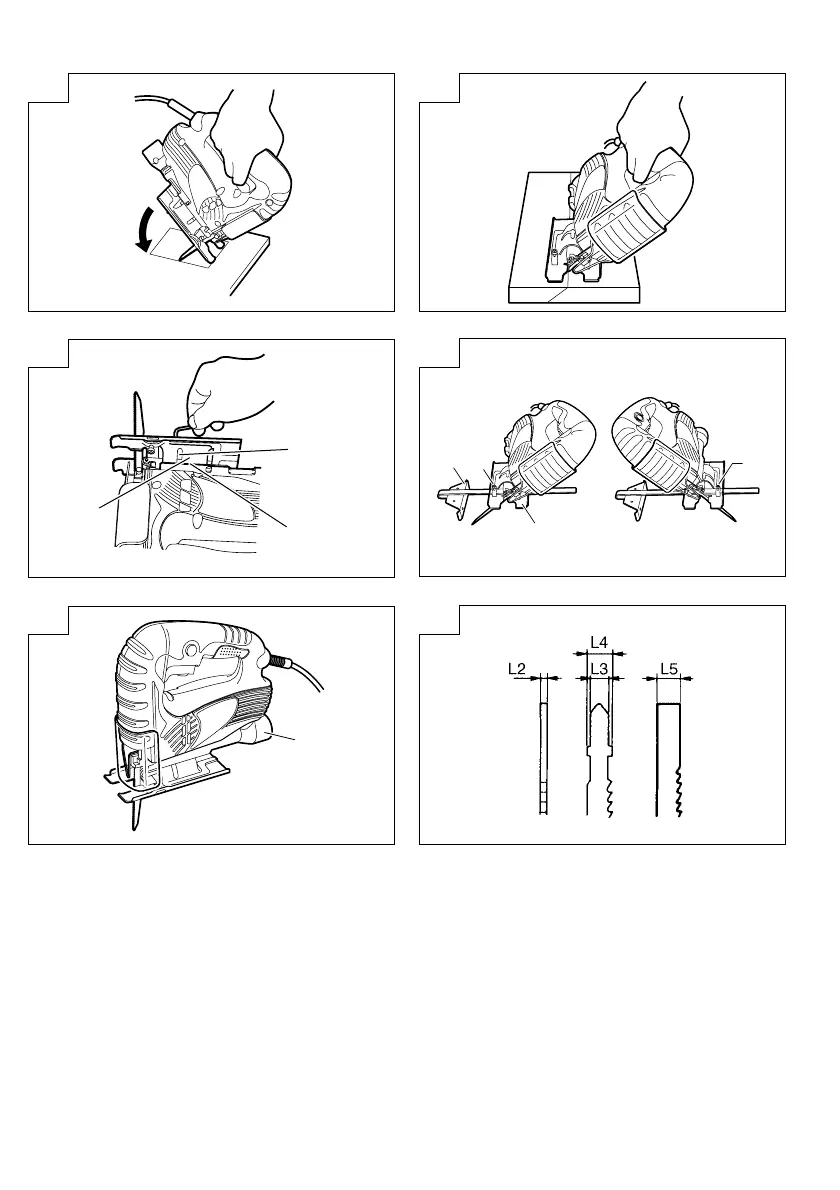 L4
L2
L3
L5