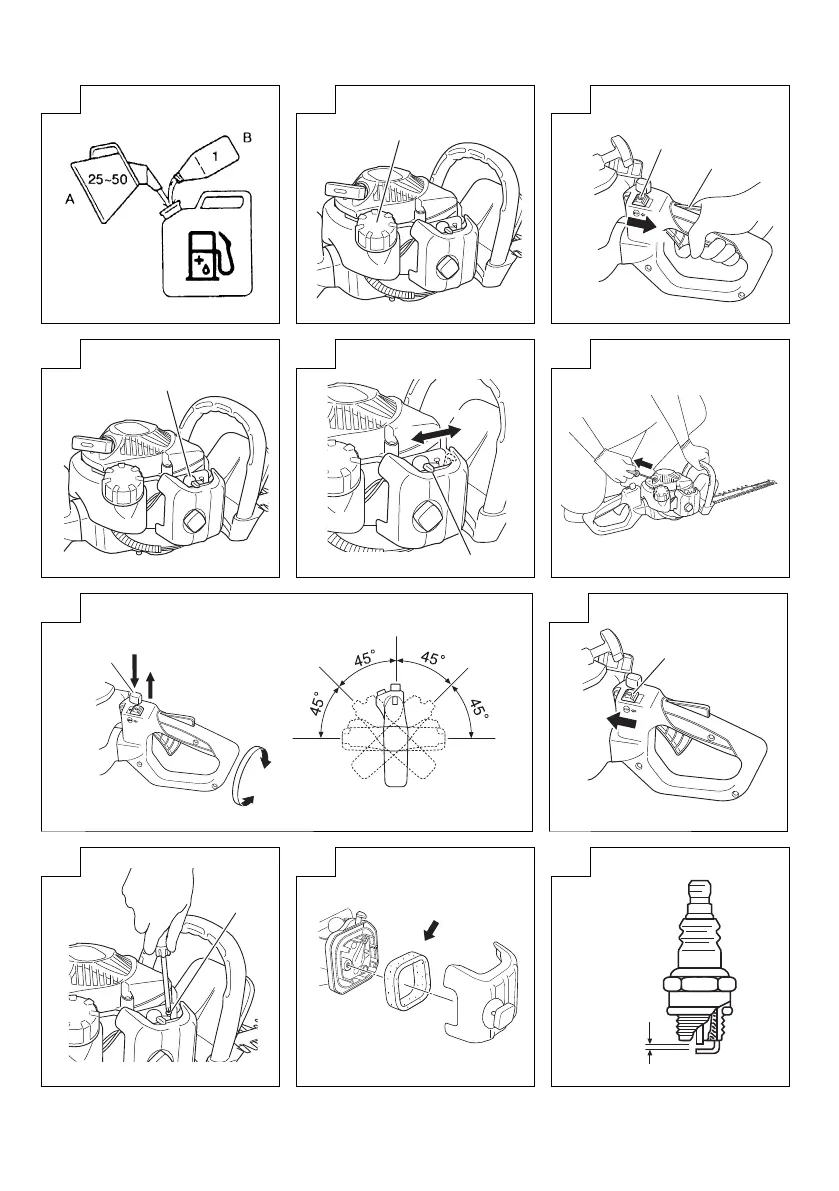 A
25~50
B
1

45°
45°
45°
45°