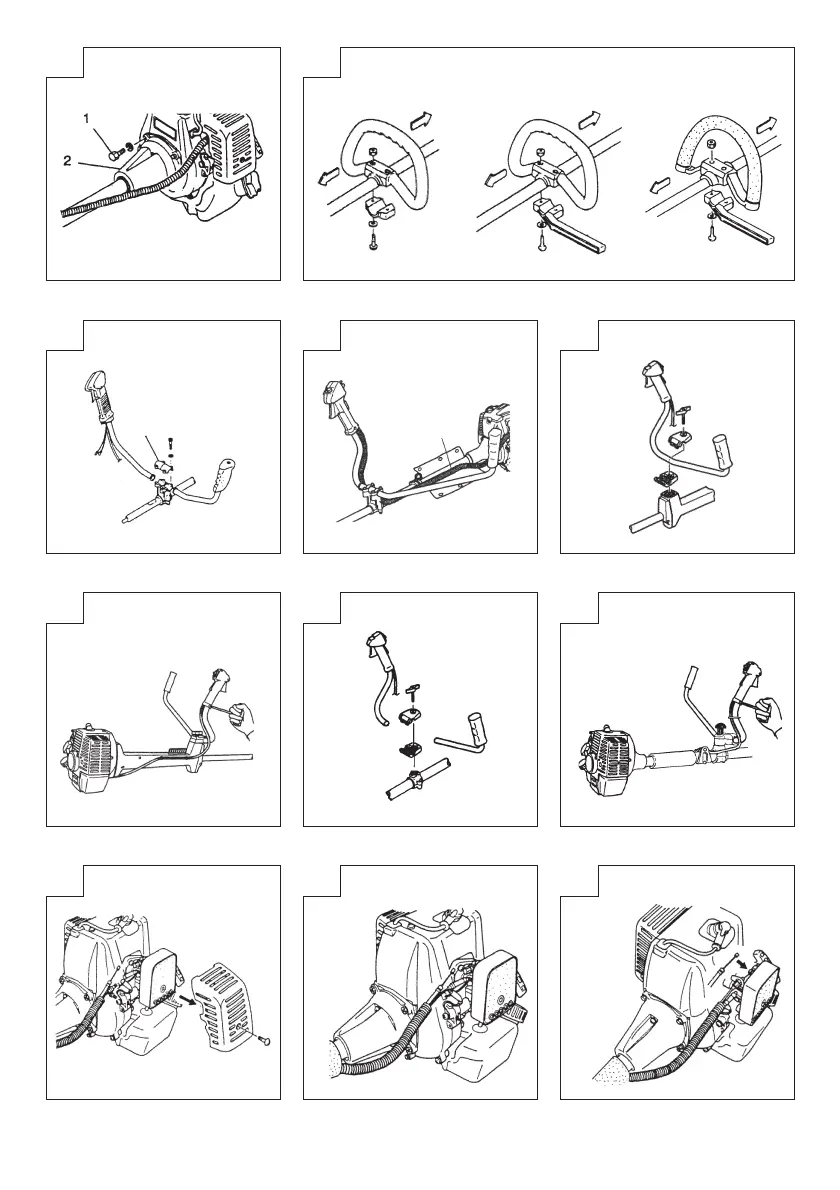 1
2