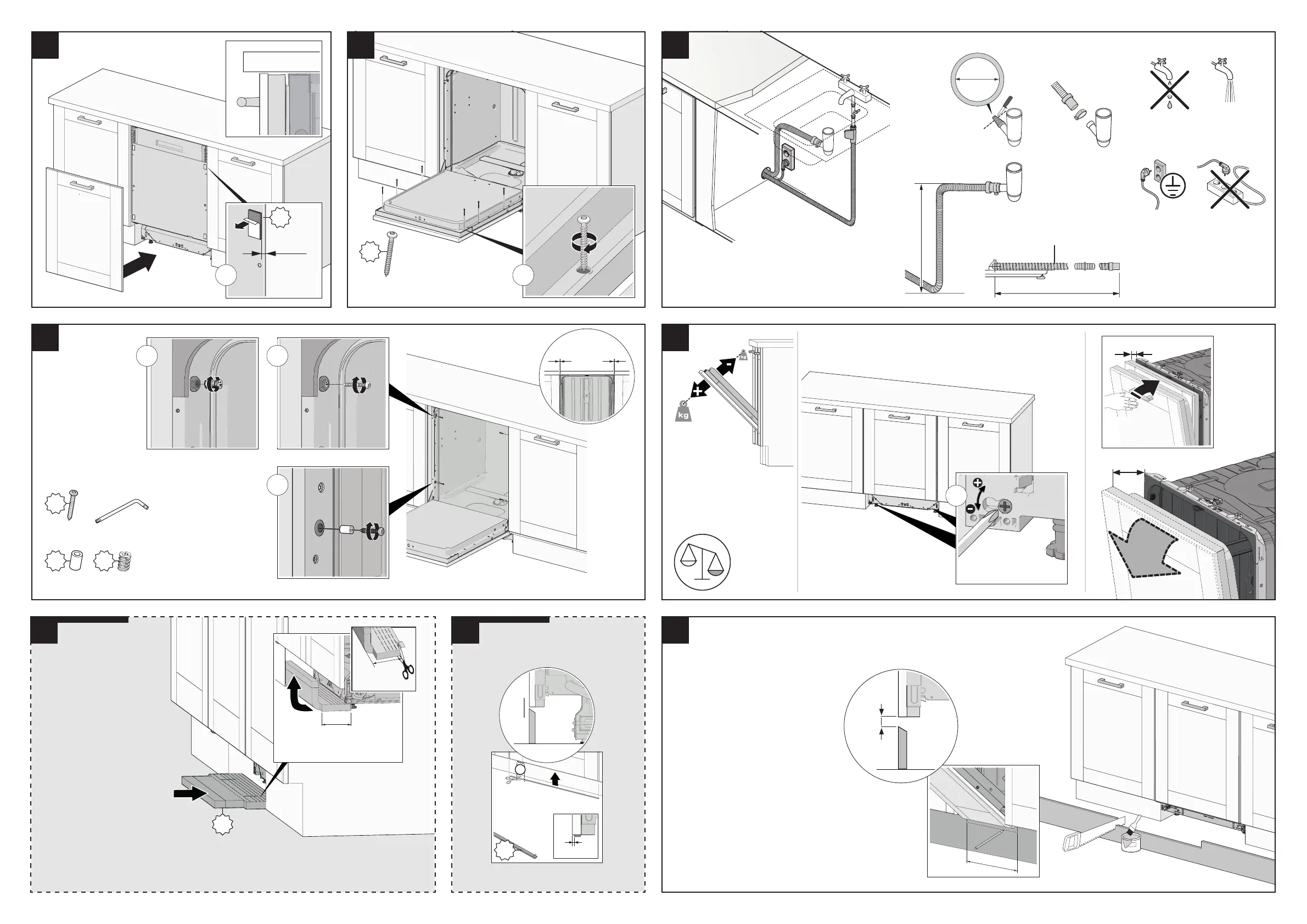 kg