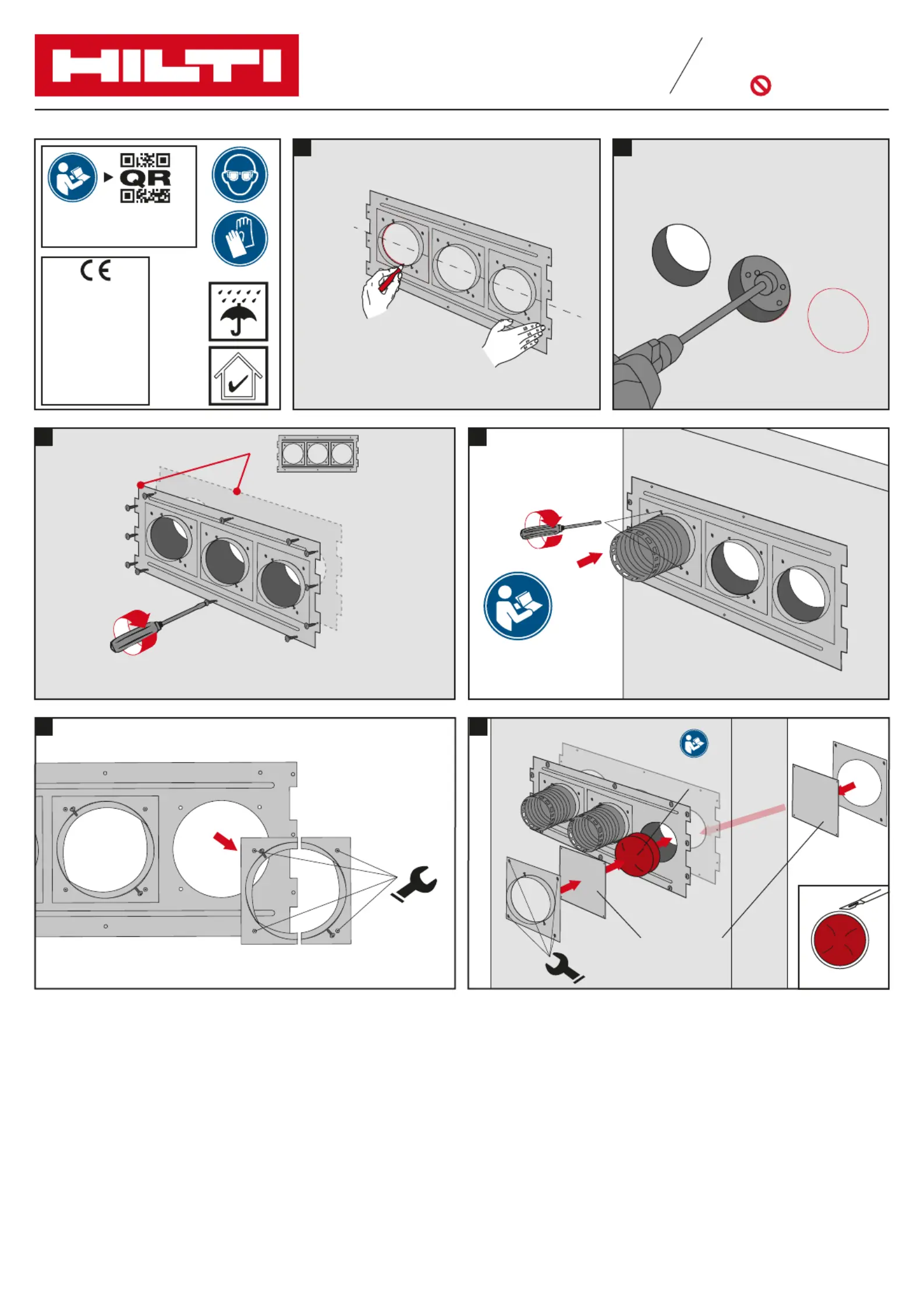 HILTI

QR

CE