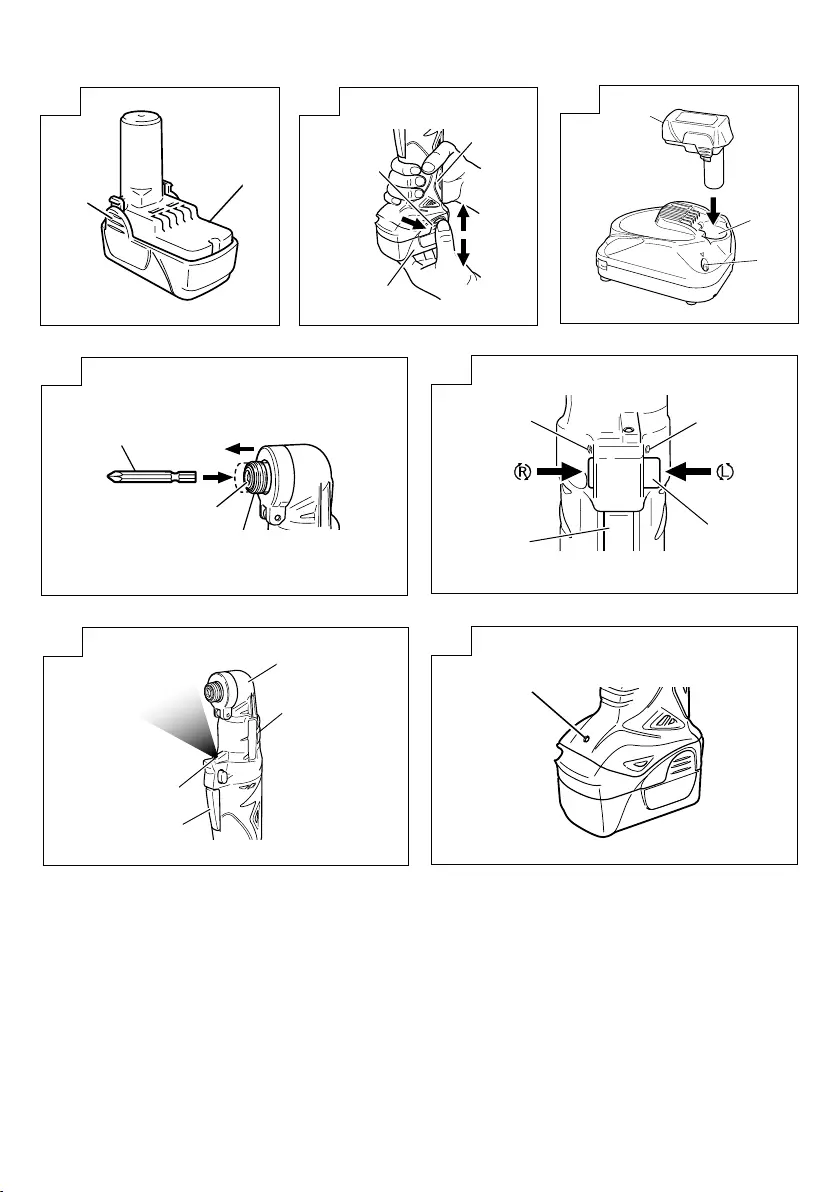 R

L