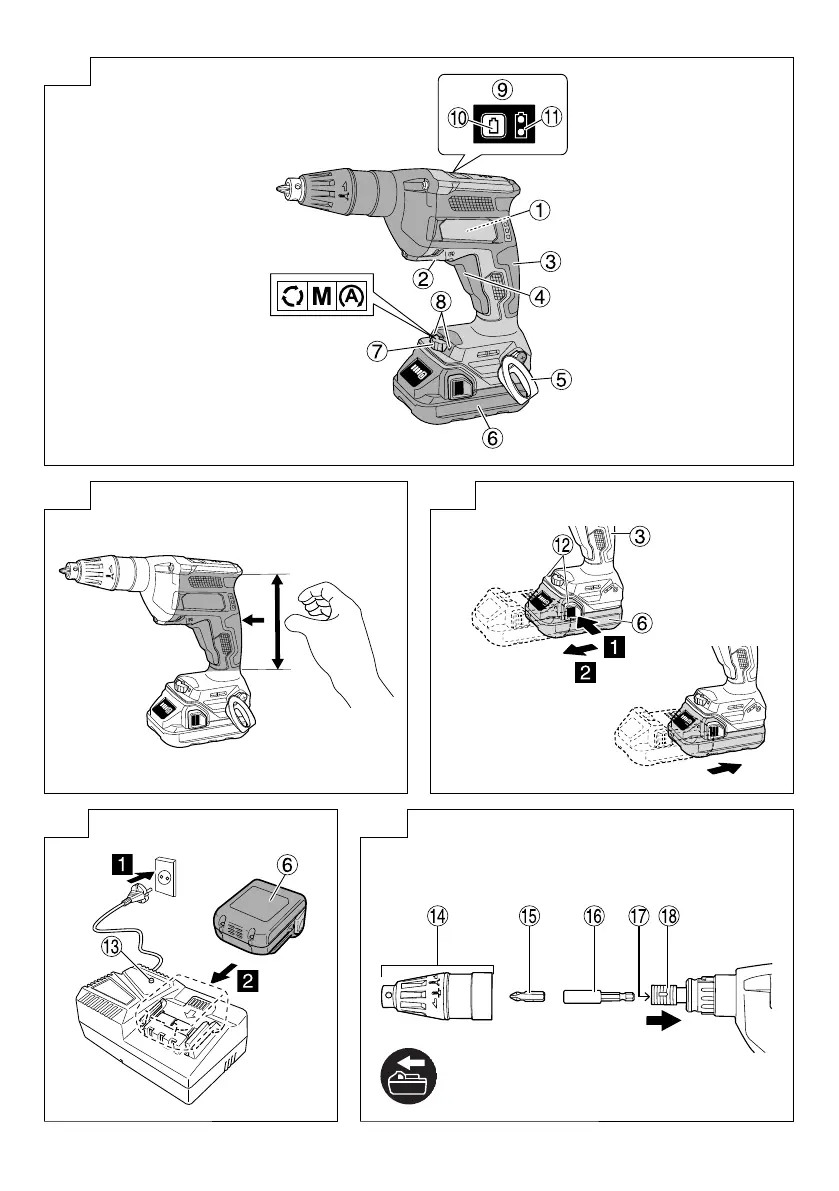 ⑨
⑩ ⑪
①
②
③
④
M Ⓐ
⑧
⑦
⑤
⑥

⑫
③
⑥
1
2

1
⑥
⑬
2

⑭ ⑮ ⑯ ⑰ ⑱