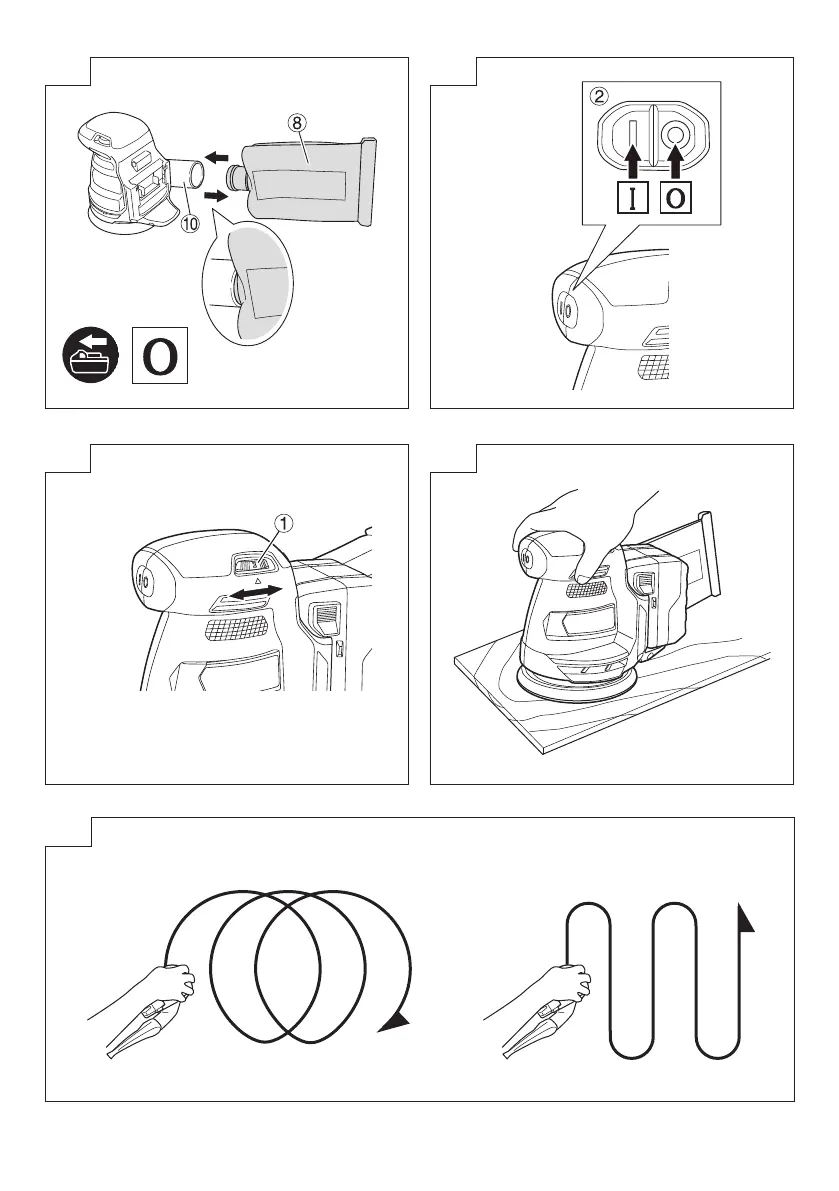 ⑧
⑩
O

②
I O

①