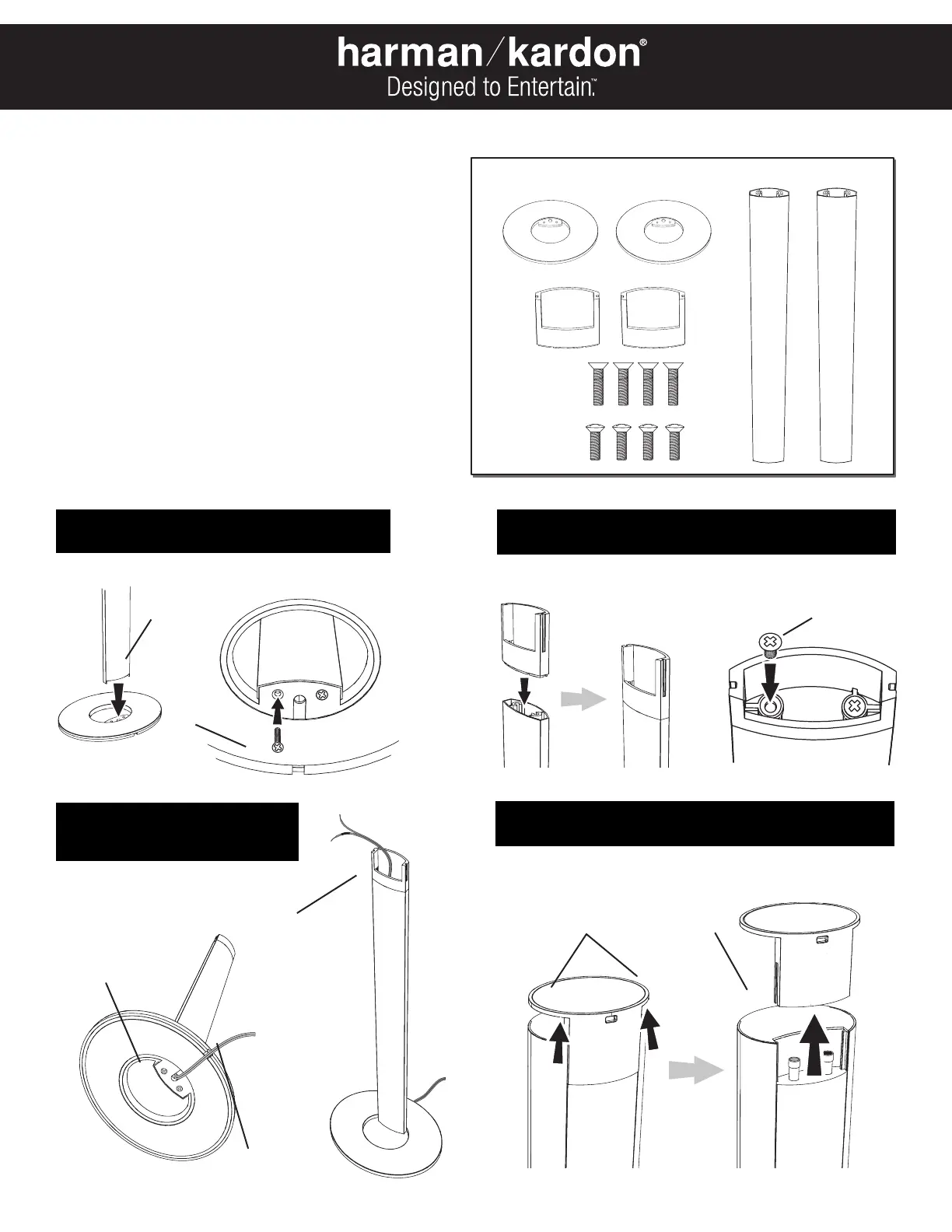 harman/kardon®
Designed to Entertain.™