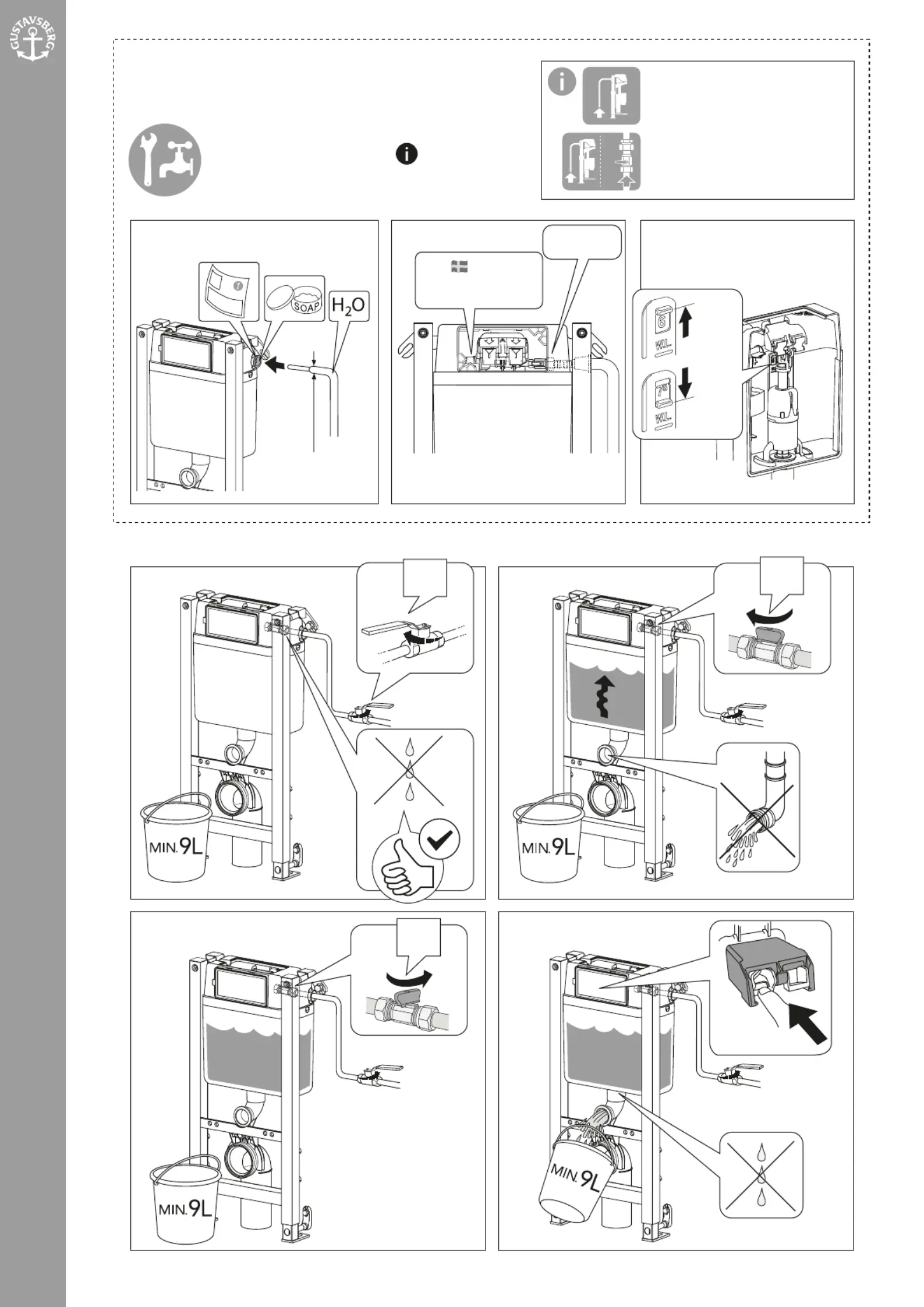 GUSTAVSBERG

SOAP

$H_2O$

6

W.L.

7.5

W.L.

MIN. 9L

MIN. 9L

MIN. 9L

MIN. 9L