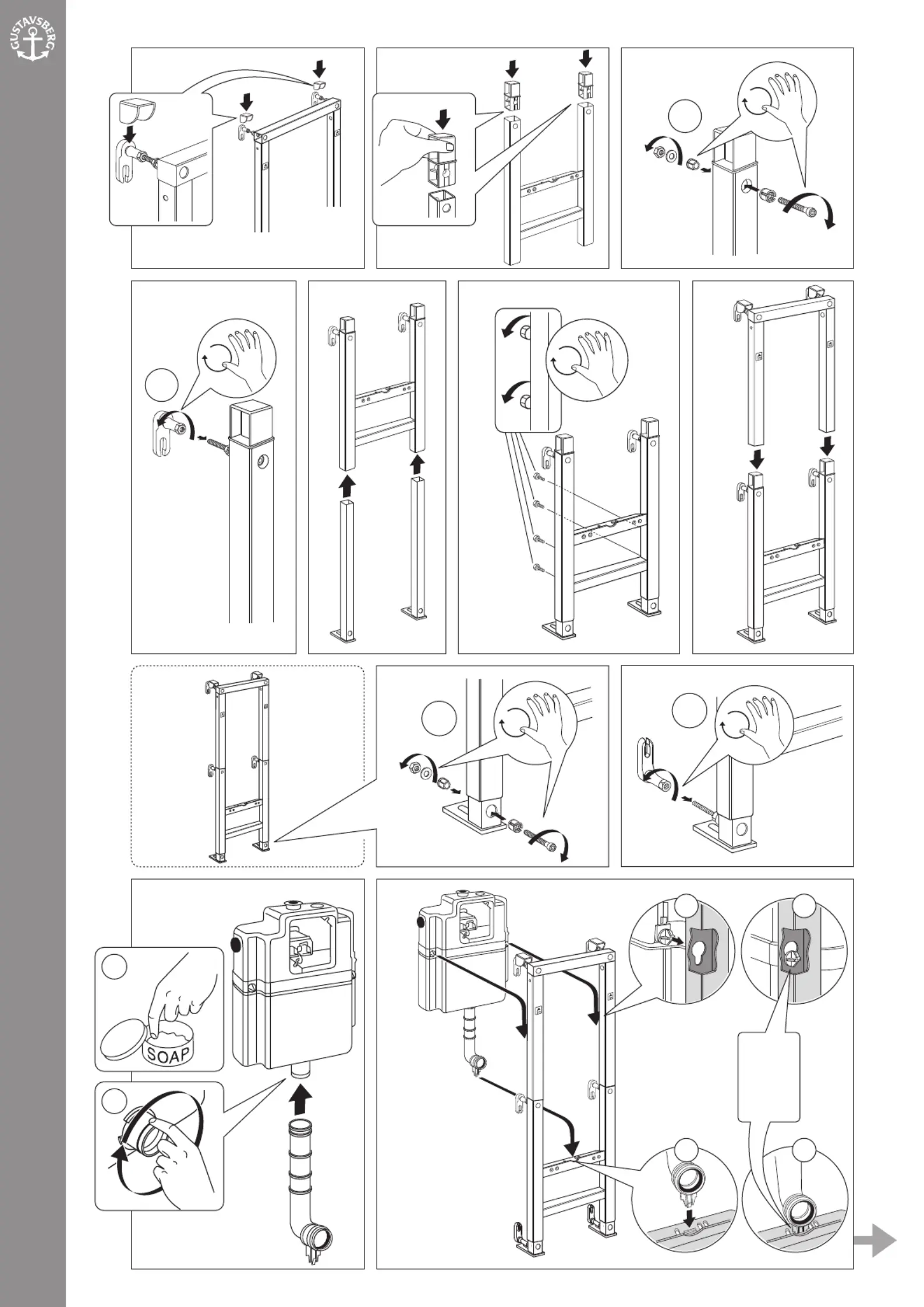 GUSTAVSBERG

SOAP