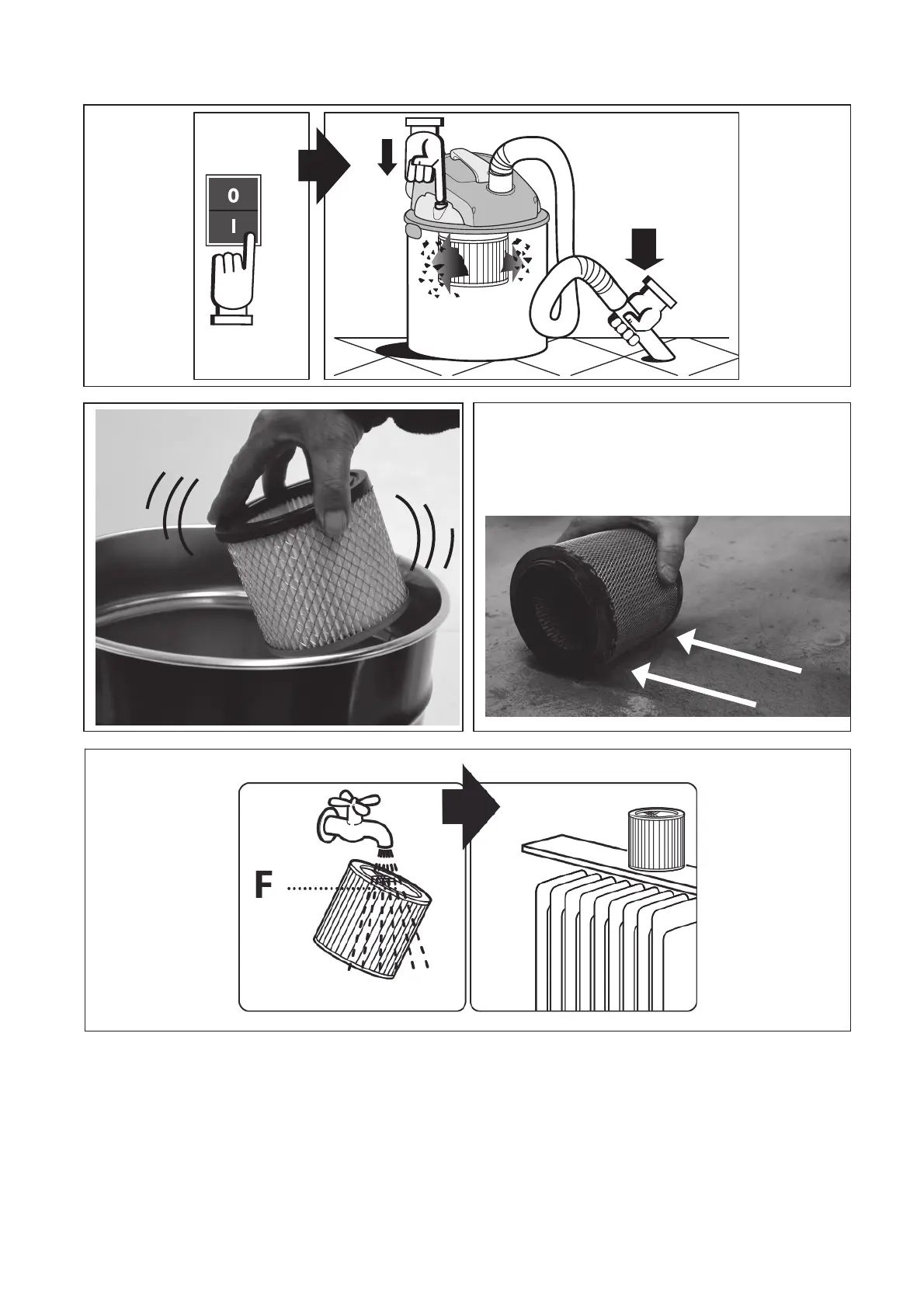 0
I

F