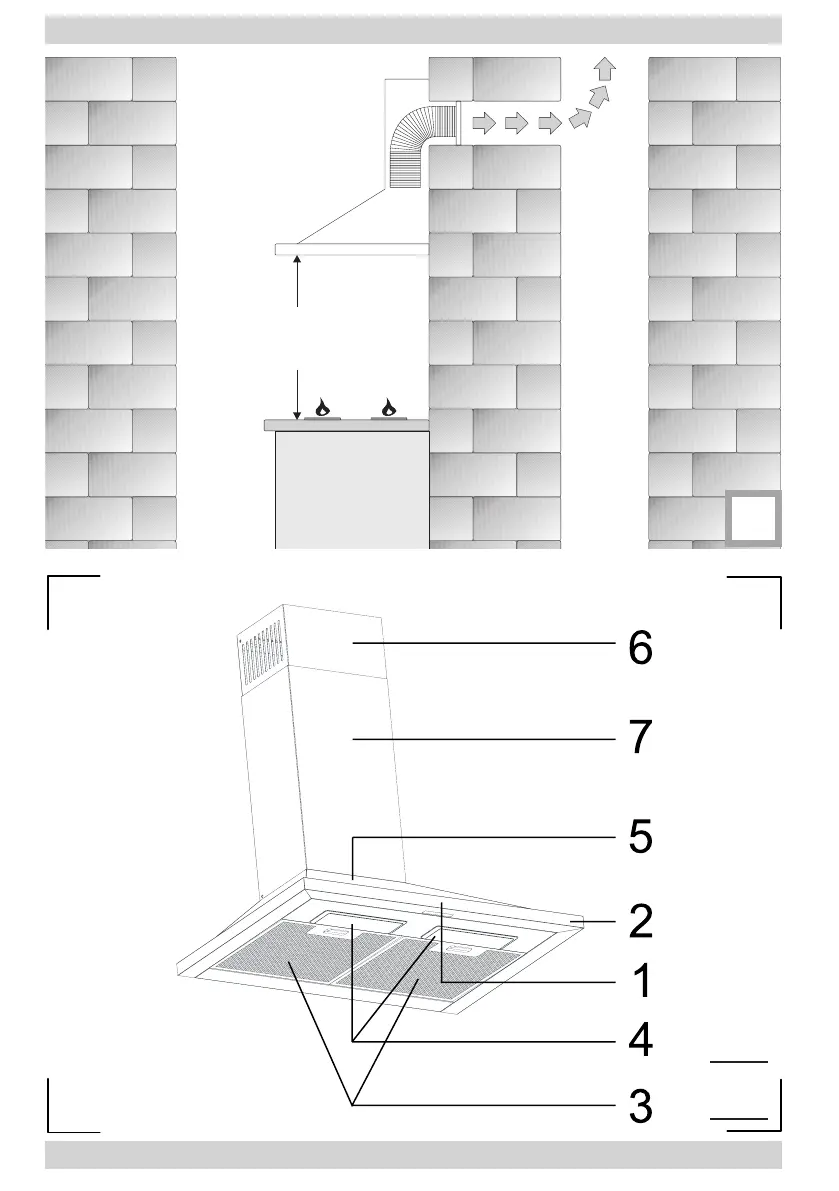 6

7

5

2

1

4

3