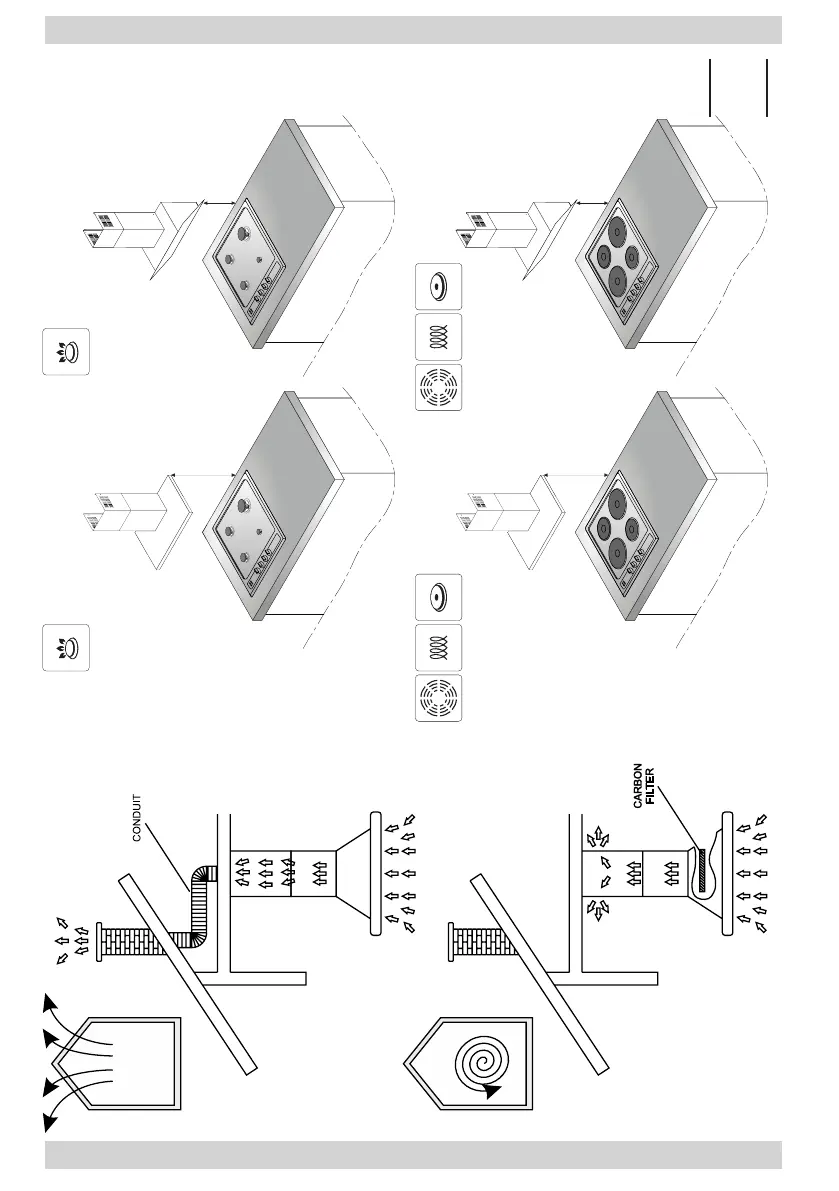 CONDUIT

CARBON FILTER