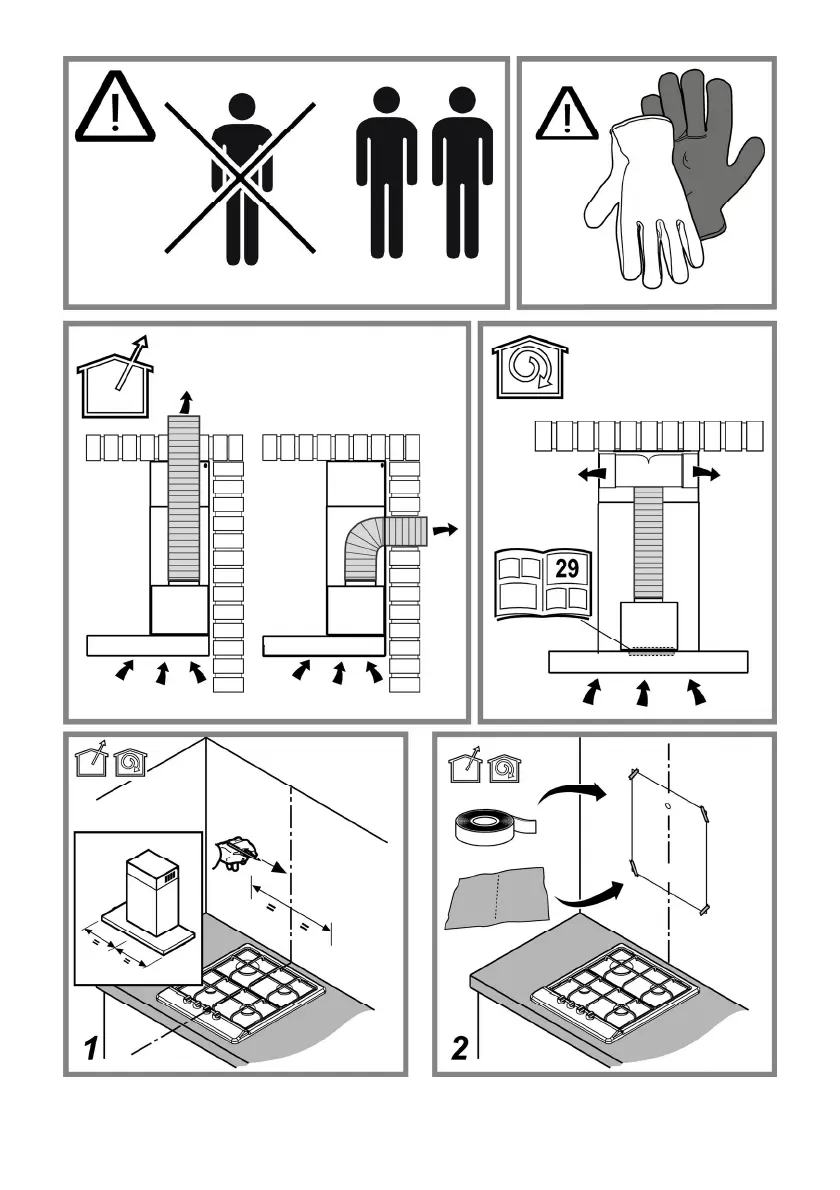 29

=
=
=
=

1

2