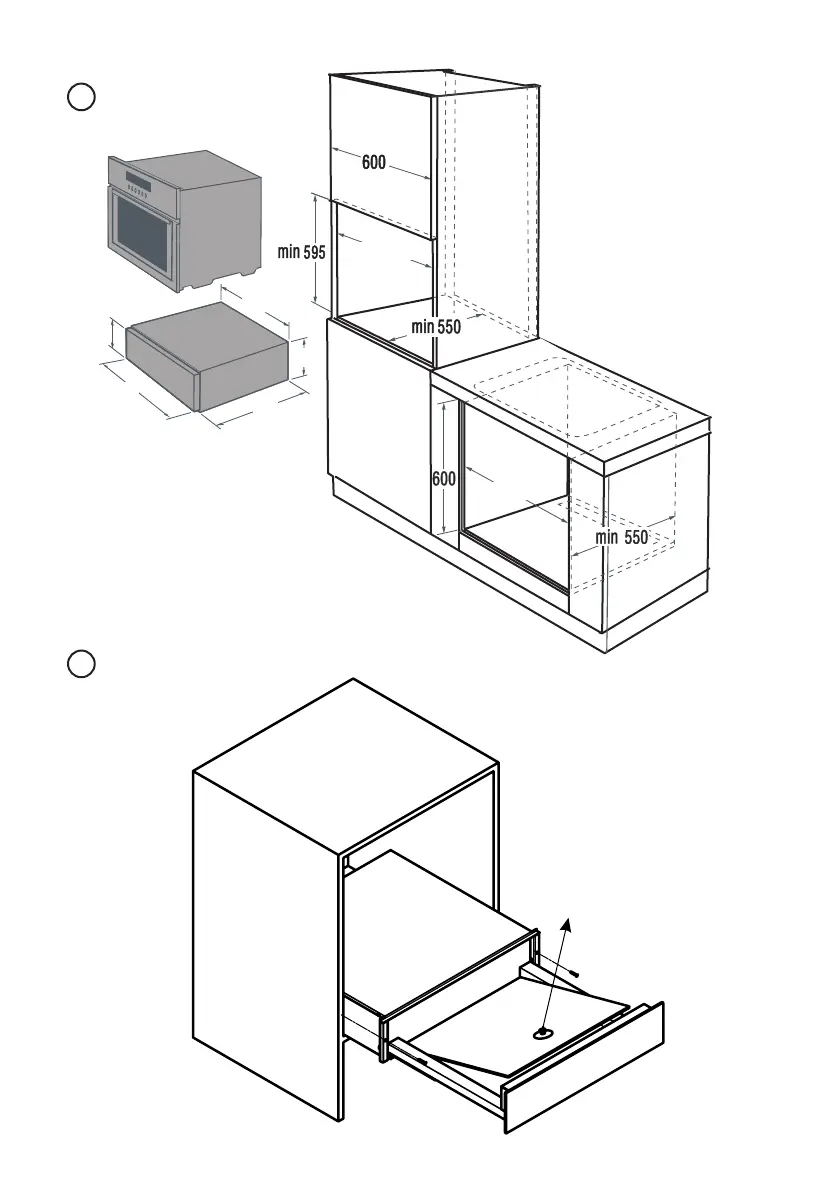 600

min 595

min 550

600

min 550