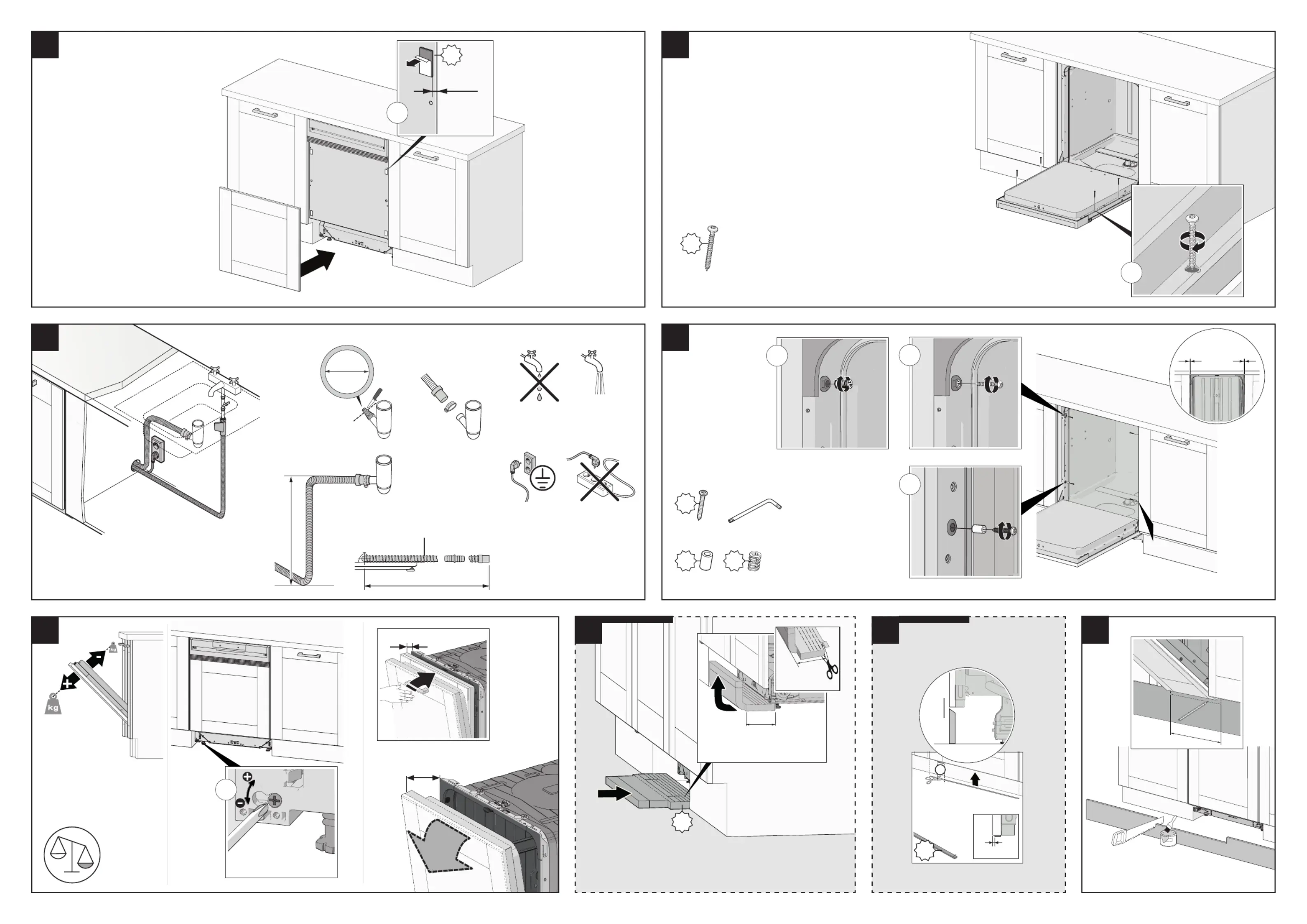 kg