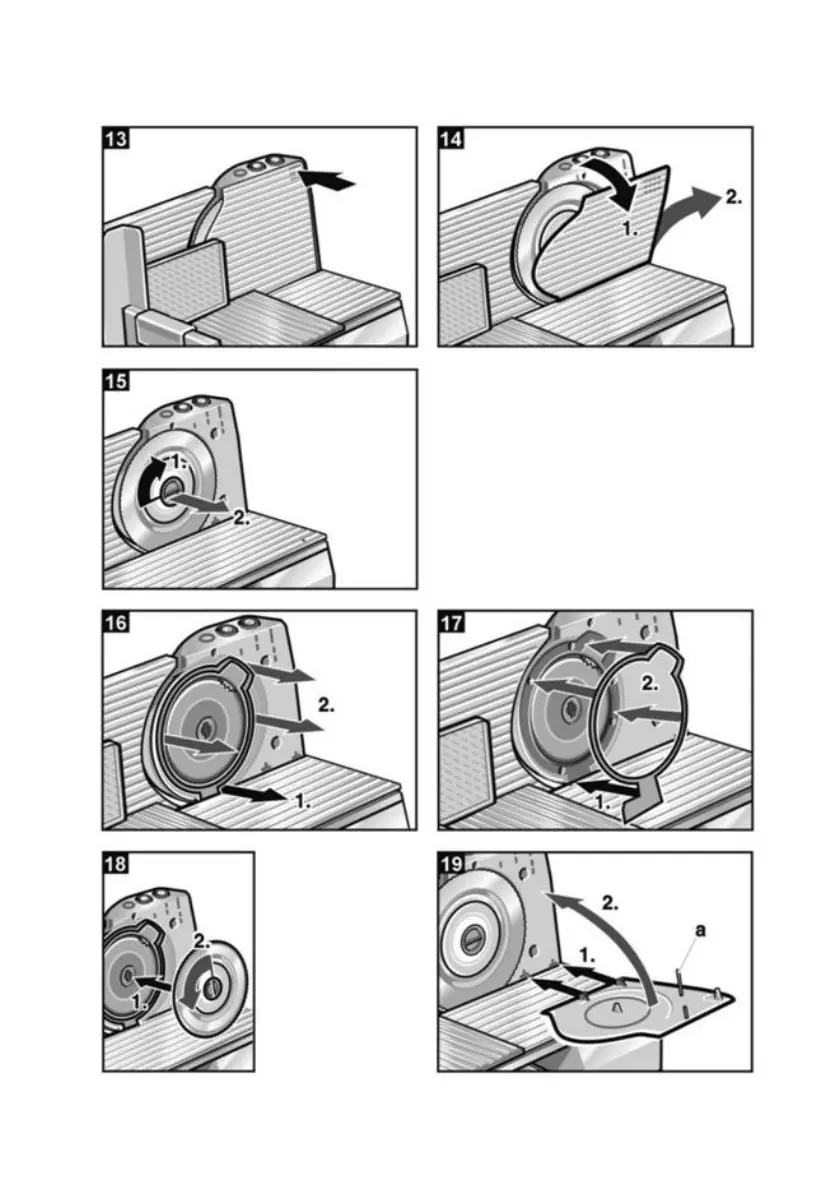 13

14

1.

2.

15

1.

2.

16

2.

1.

17

2.

1.

18

2.

1.

19

2.

1.

a