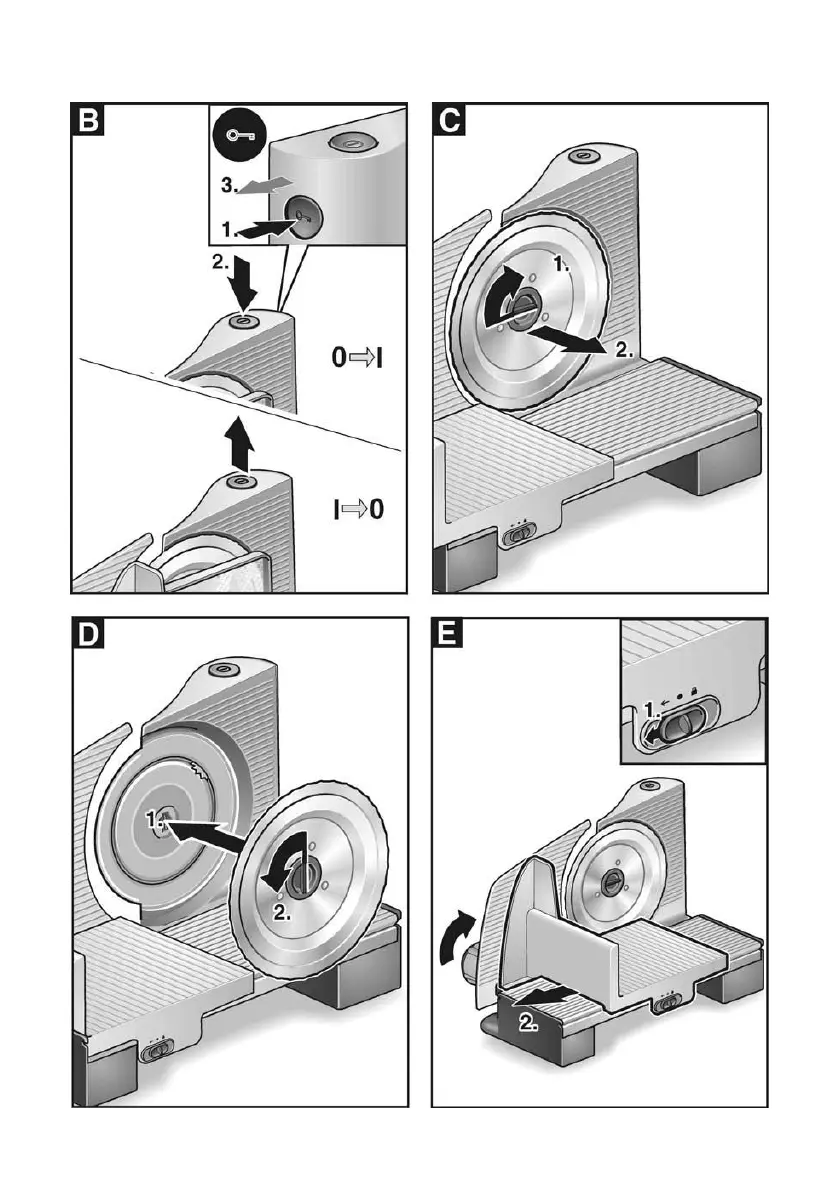 B

3.

1.

2.

0⇨I

I⇨0

C

1.

2.

D

1.

2.

E

1.

2.