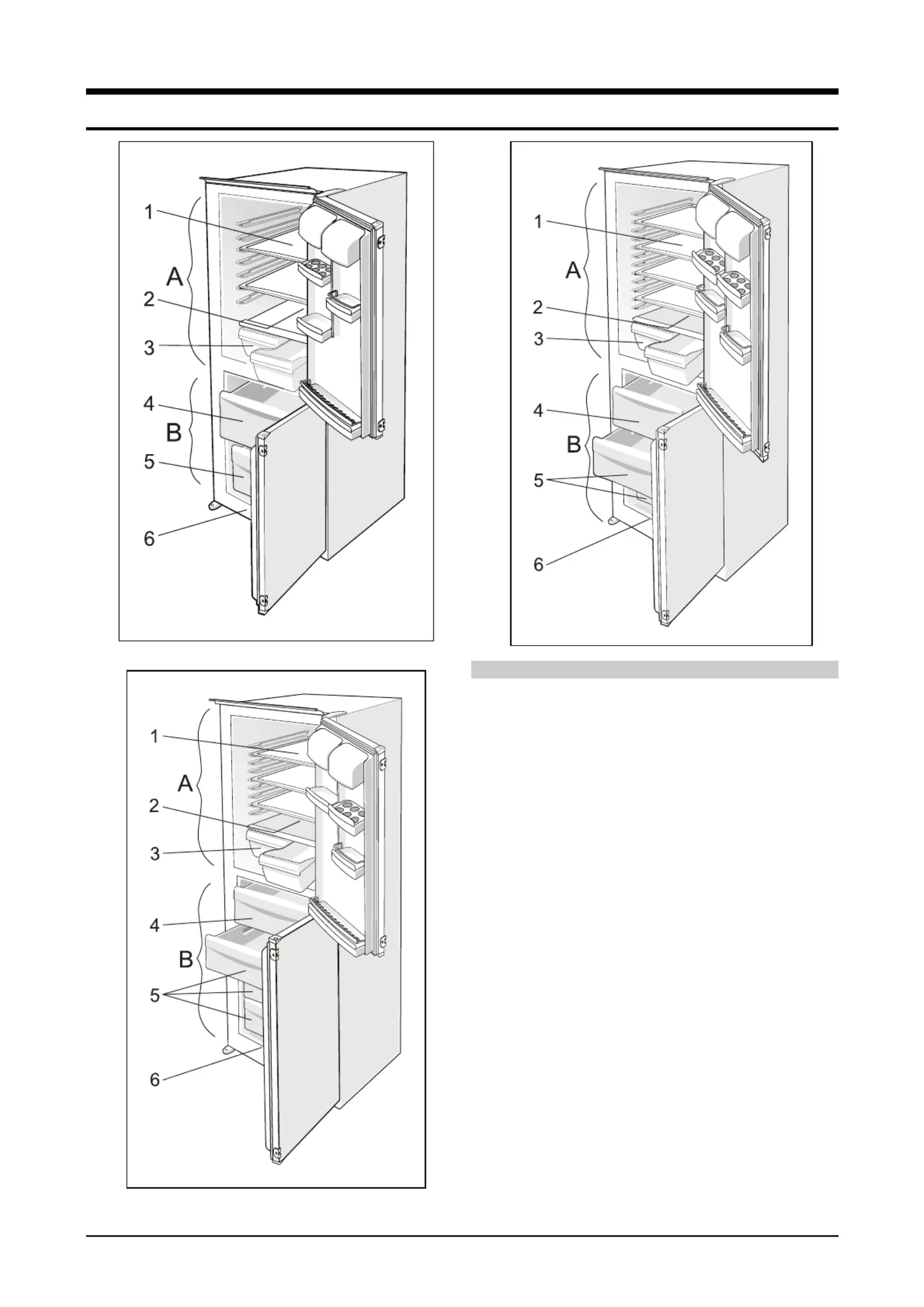 1
A
2
3
4
B
5
6

1
A
2
3
4
B
5
6

1
A
2
3
4
B
5
6