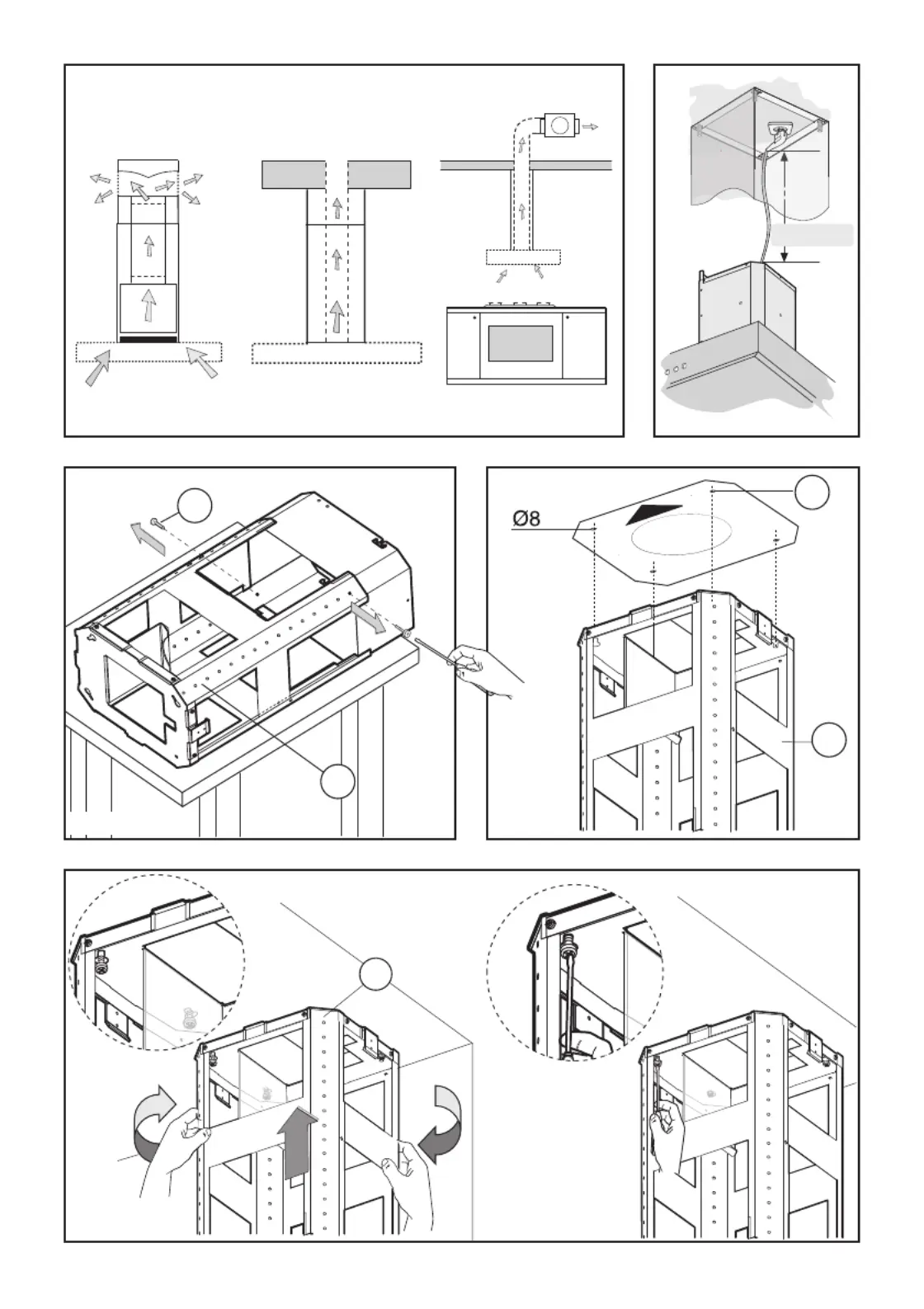 Ø8