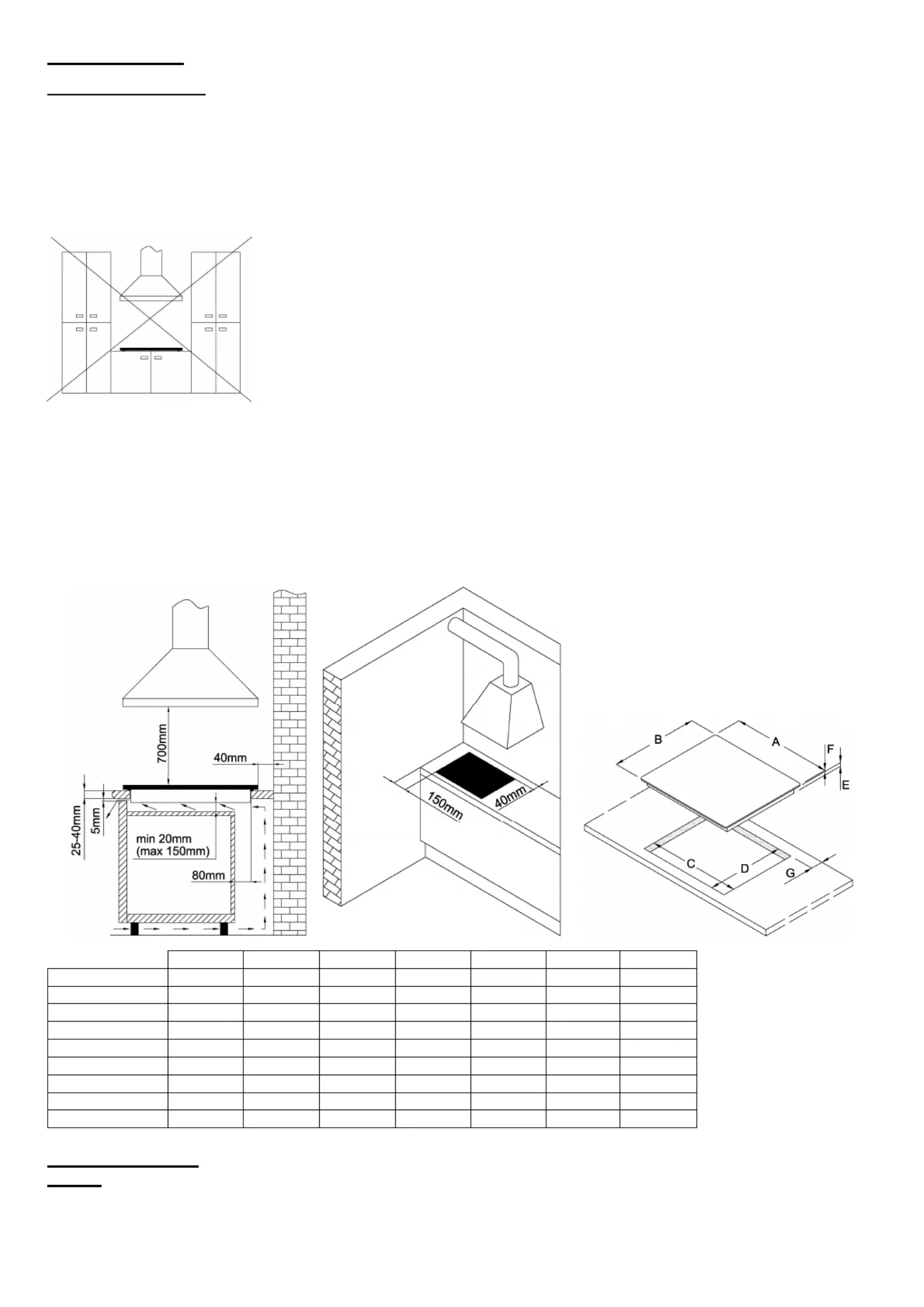 700mm

40mm

25-40mm

5mm

min 20mm
(max 150mm)

80mm

150mm

40mm

B

A

F

E

C

D

G