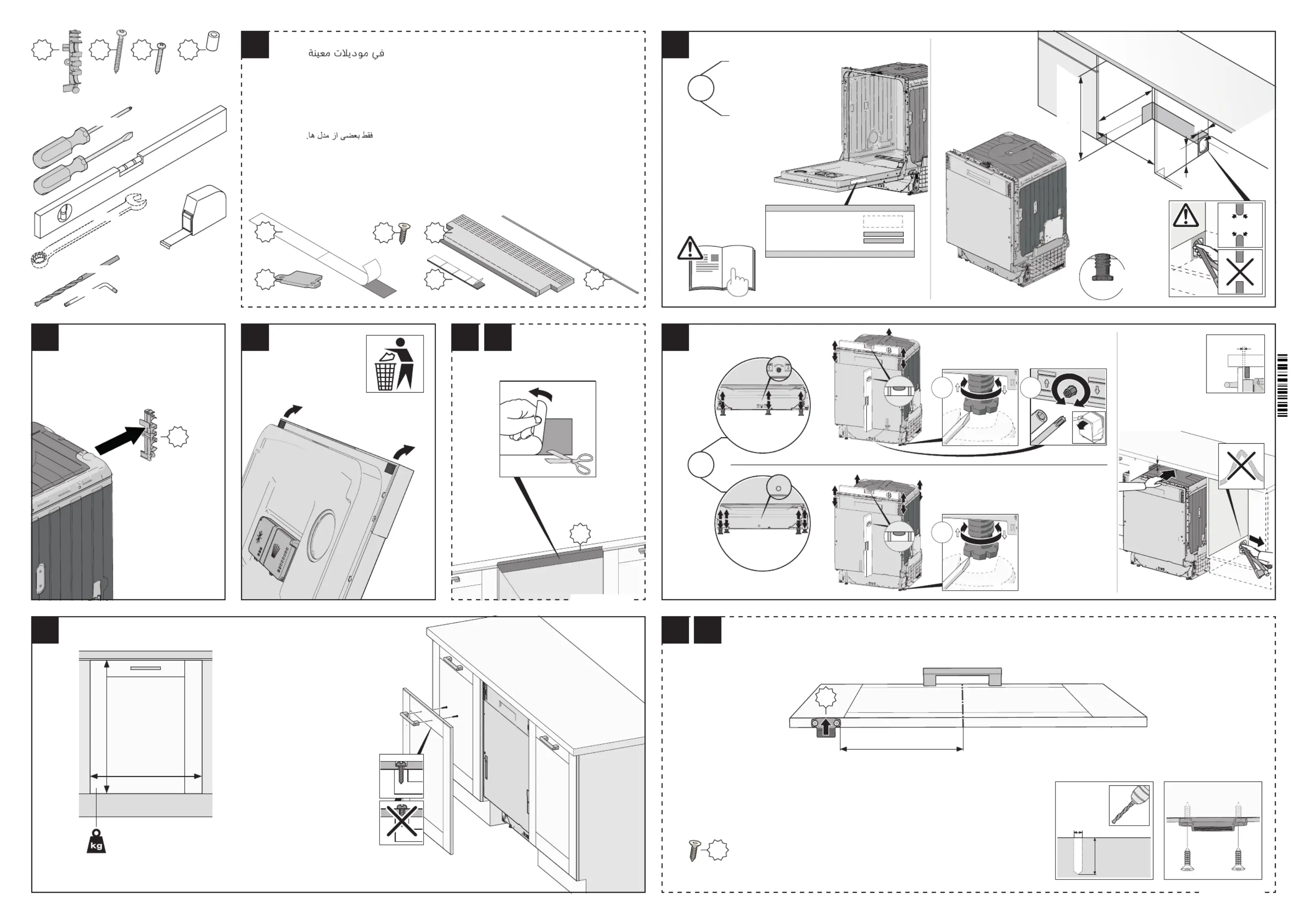 في موديلات معينة

فقط بعضی از مدل ها.

kg