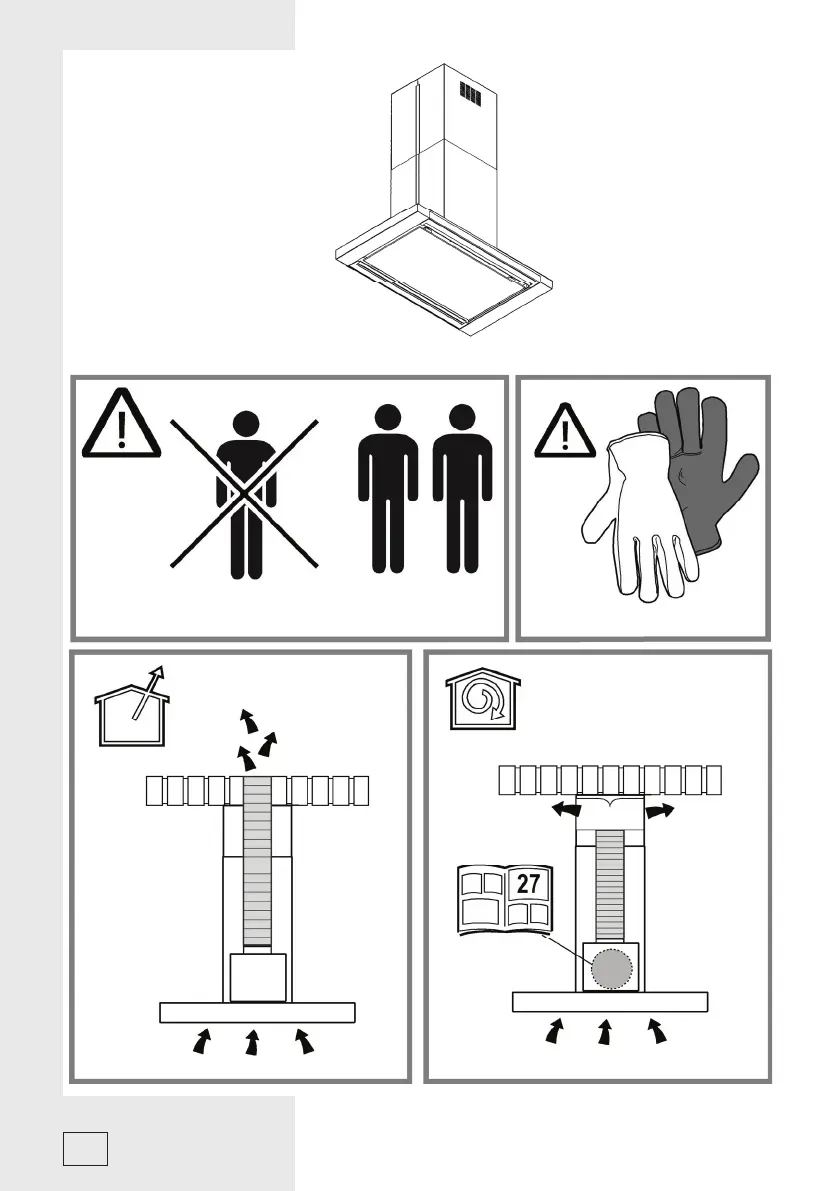 27