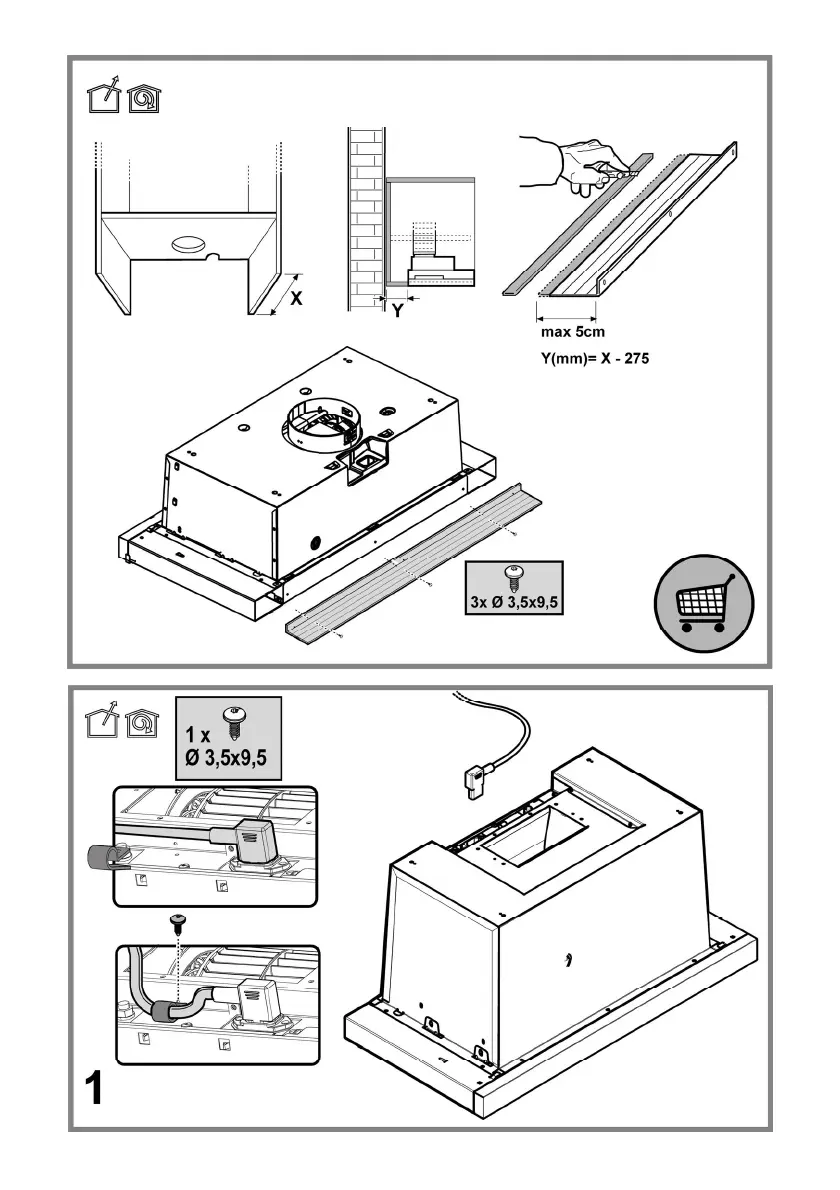 X

Y

max 5cm

Y(mm)= X - 275

3x Ø 3,5x9,5

1 x
Ø 3,5x9,5

1