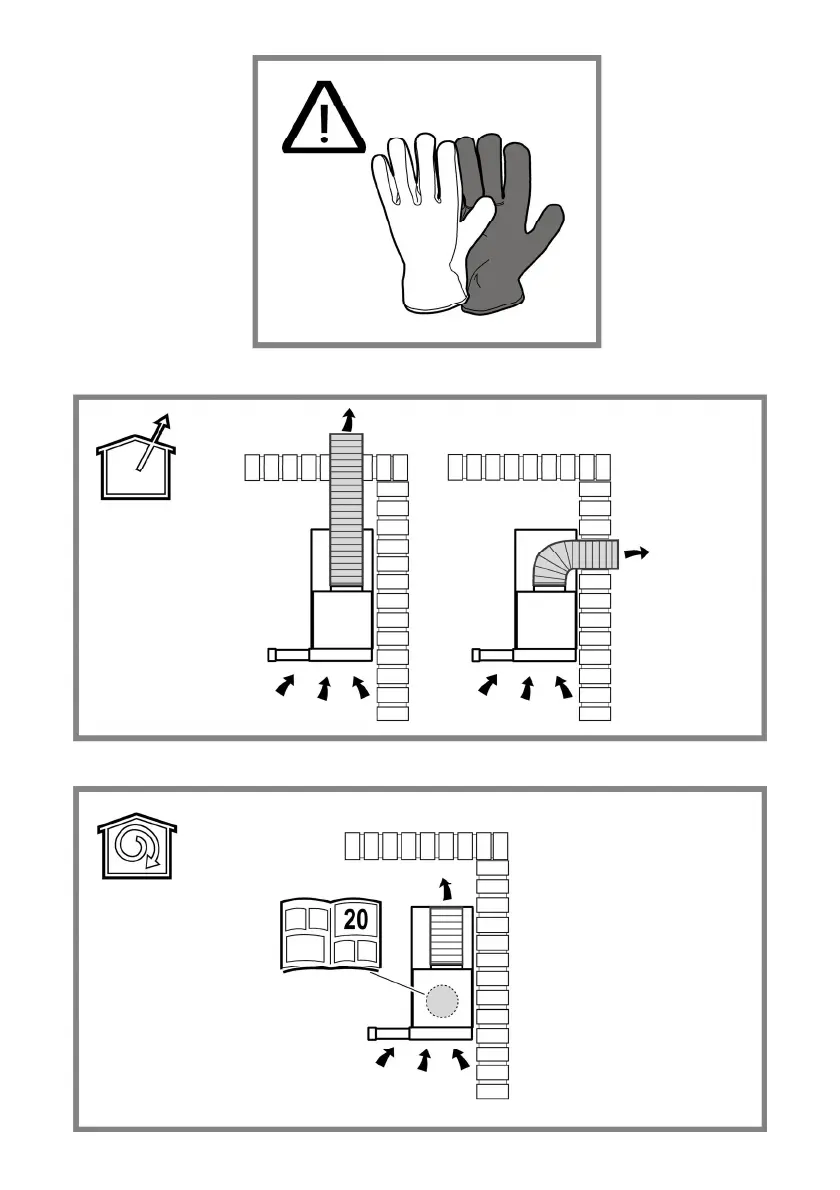 20