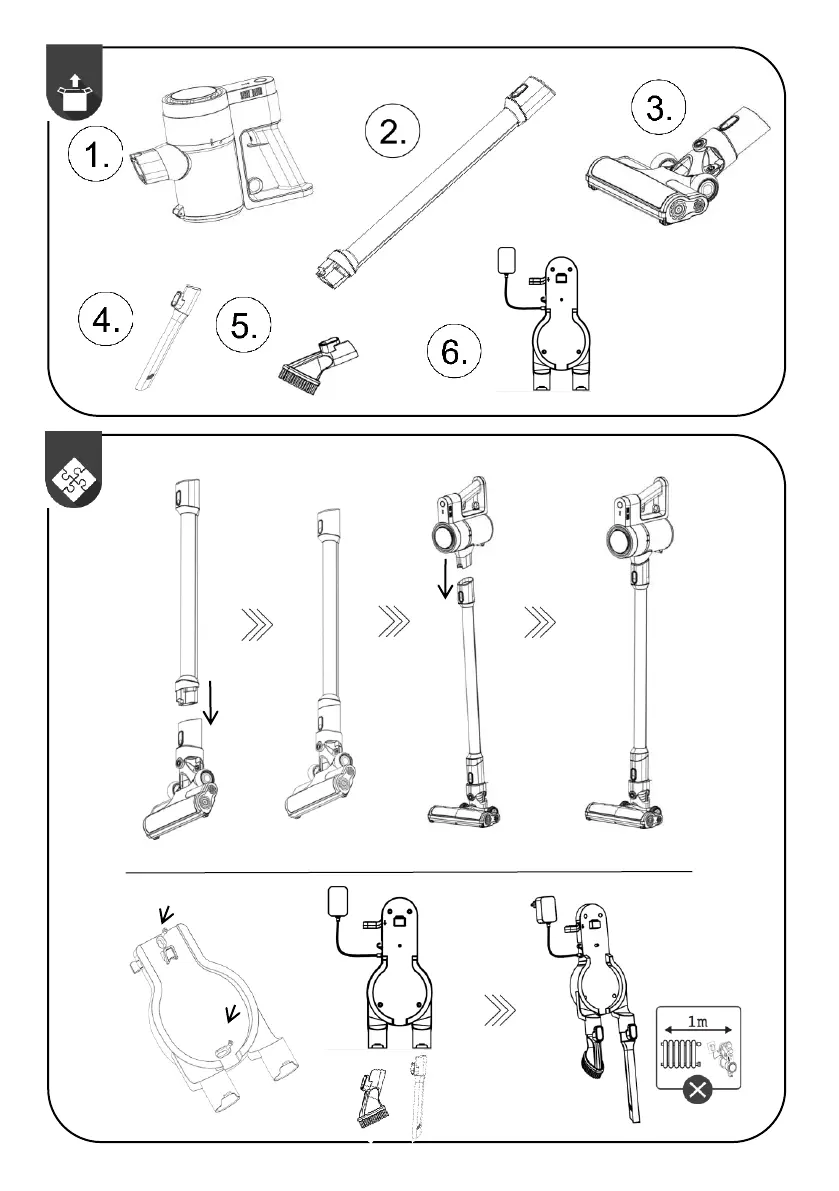 1.

2.

3.

4.

5.

6.

1m