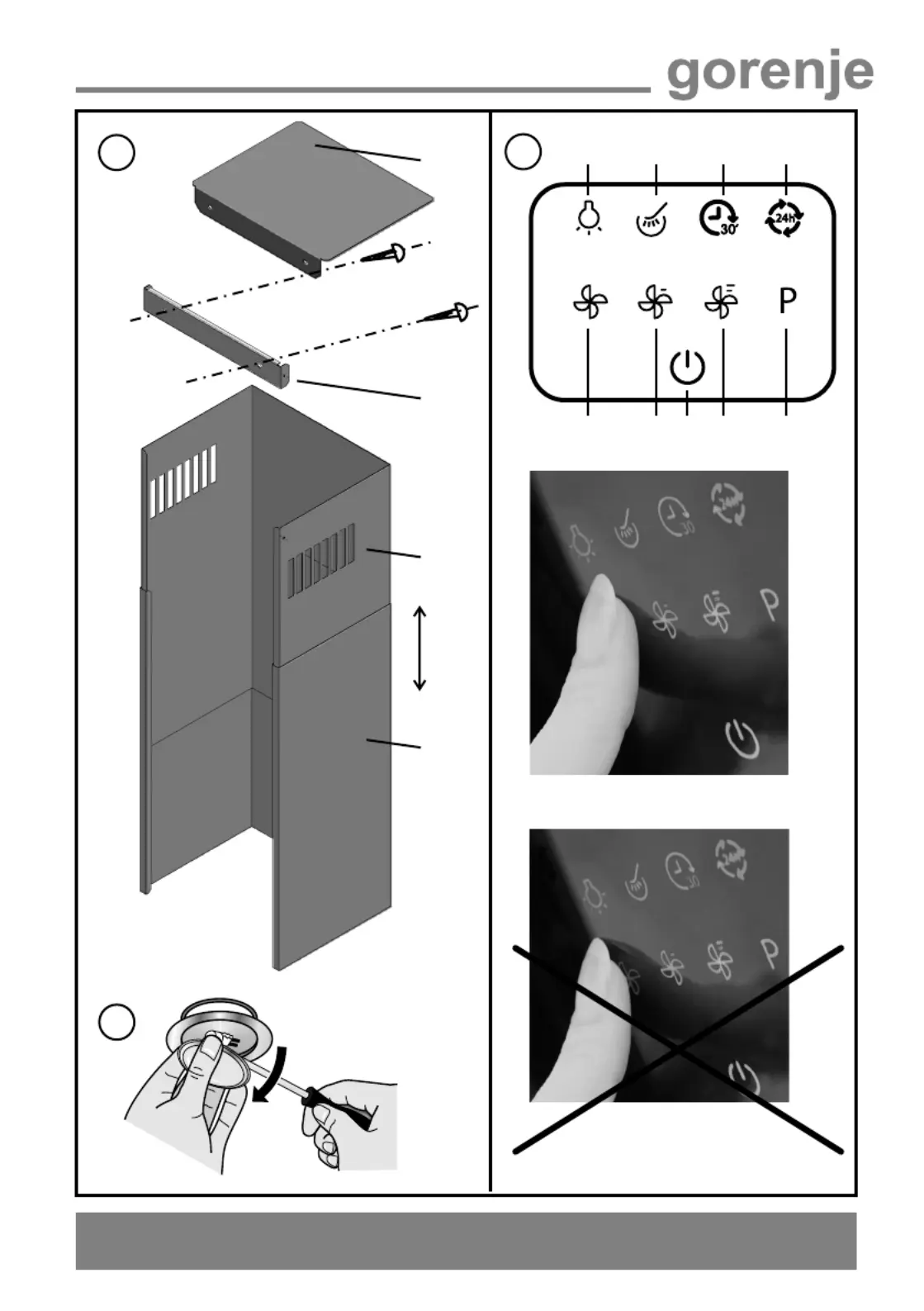 gorenje

30'
24h

P

30
24h
P

30
24h
P