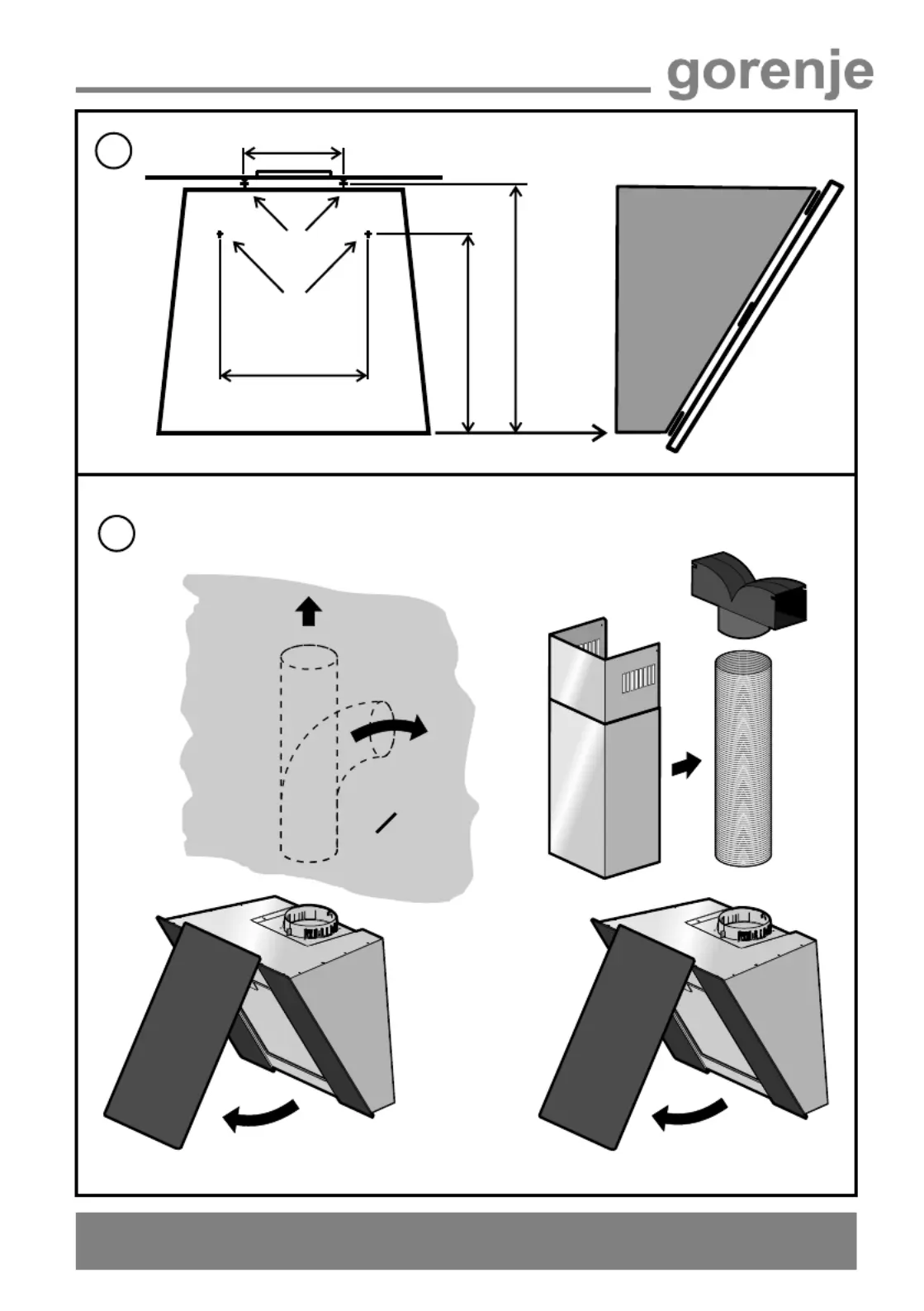 gorenje