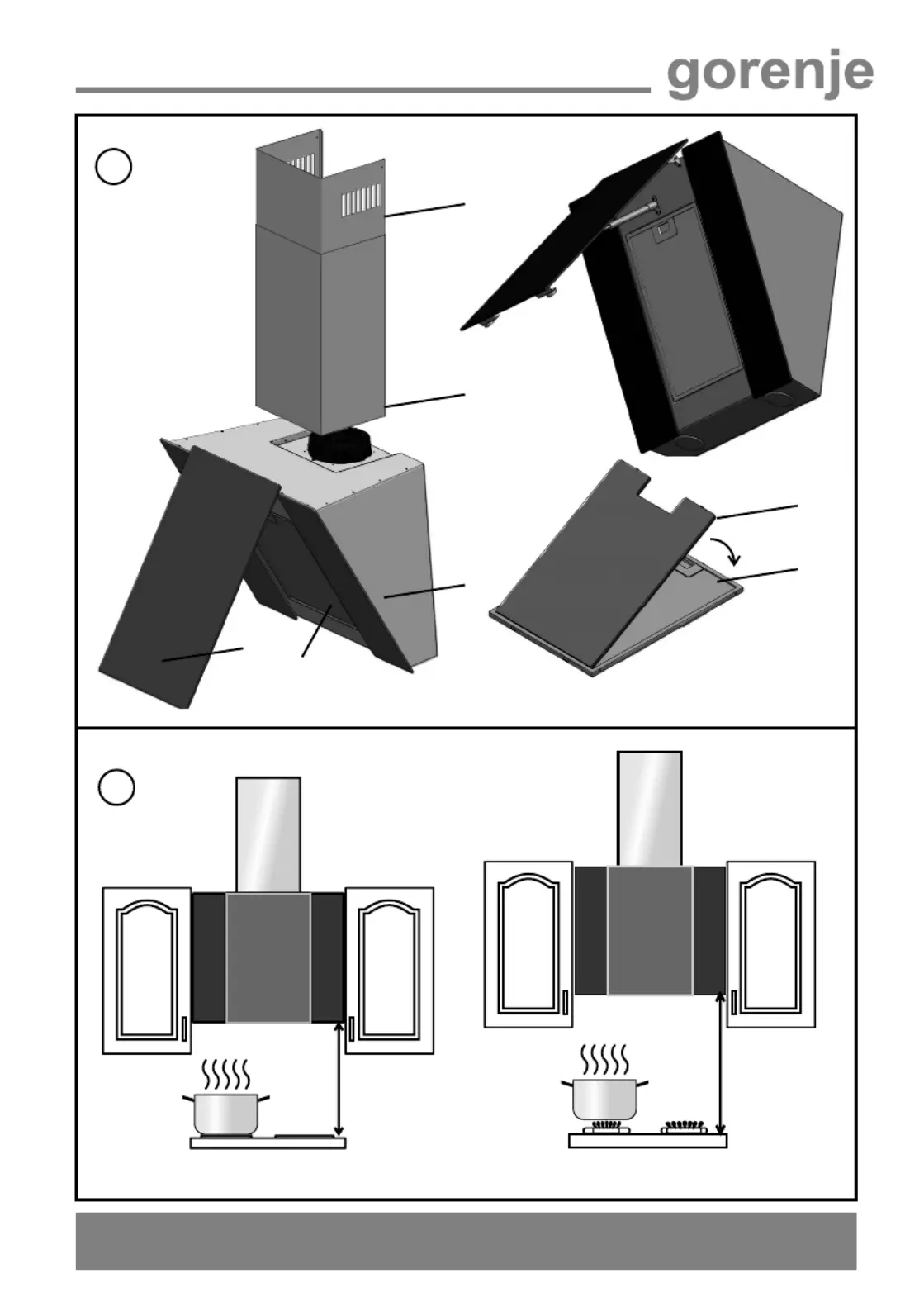 gorenje