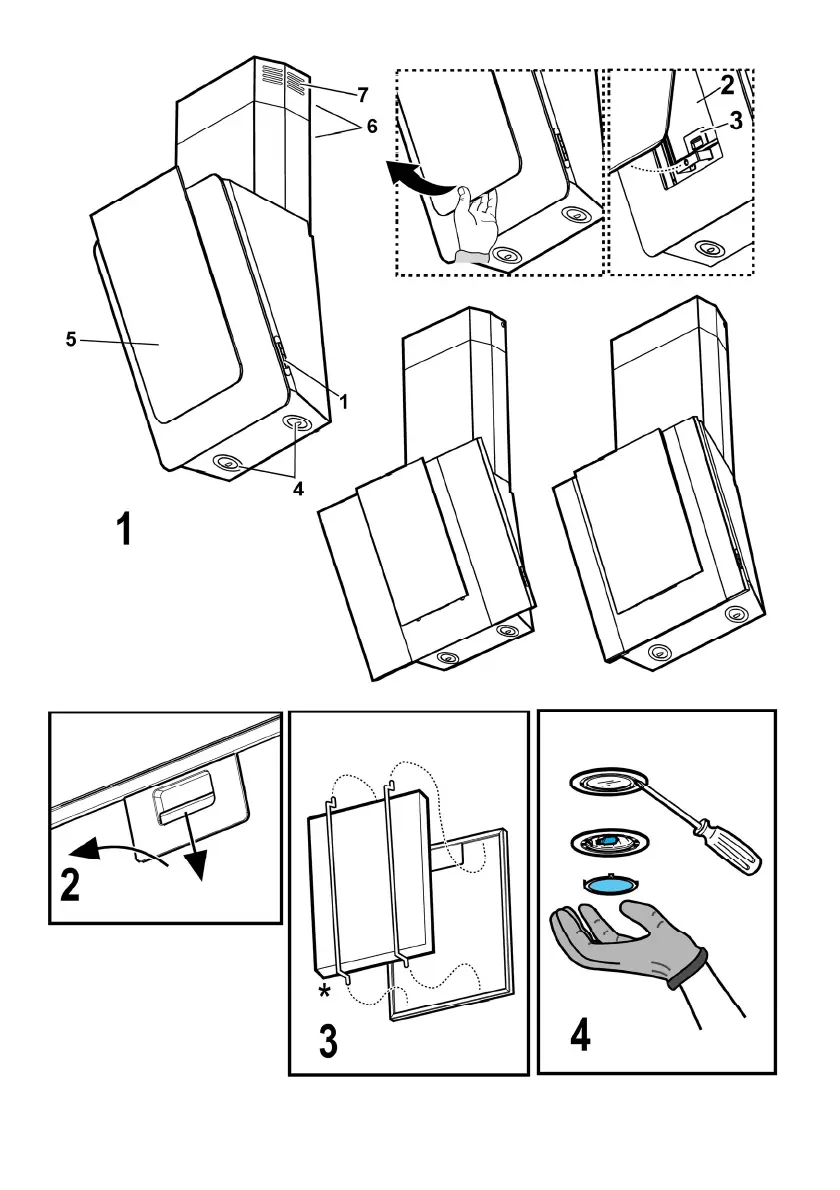 7
6
2
3
5
1
4
1
2
*
3
4