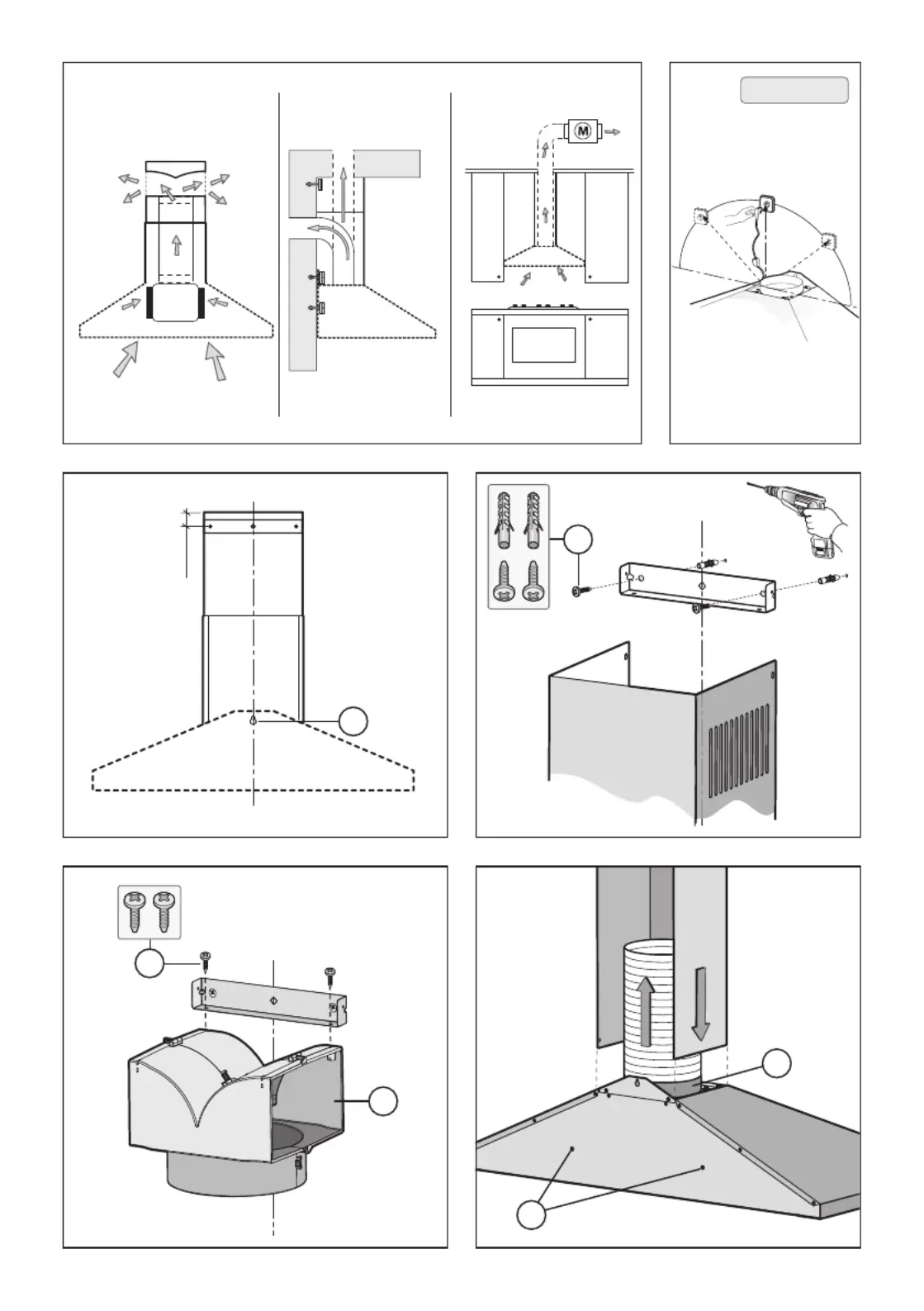 M