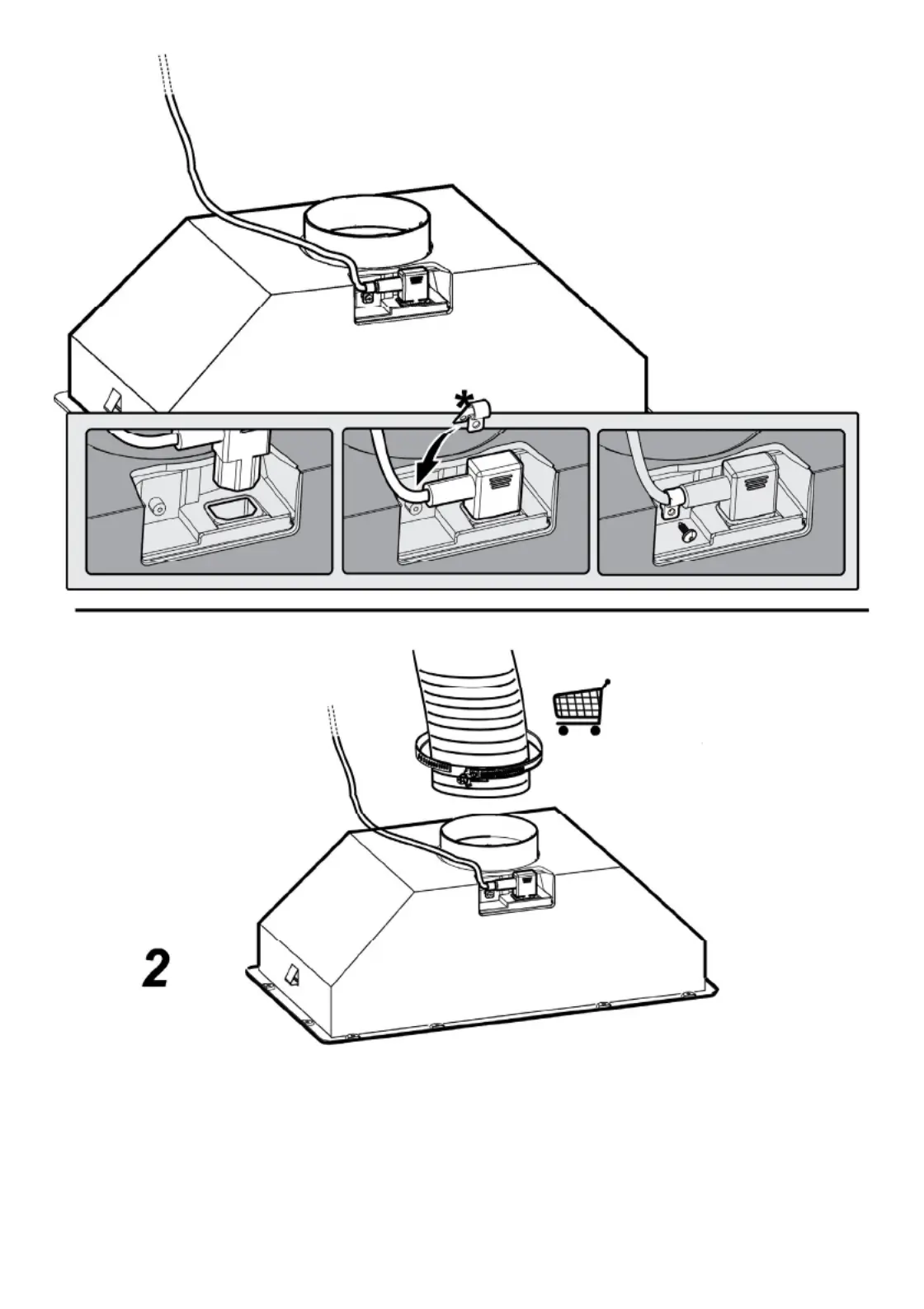 *

2