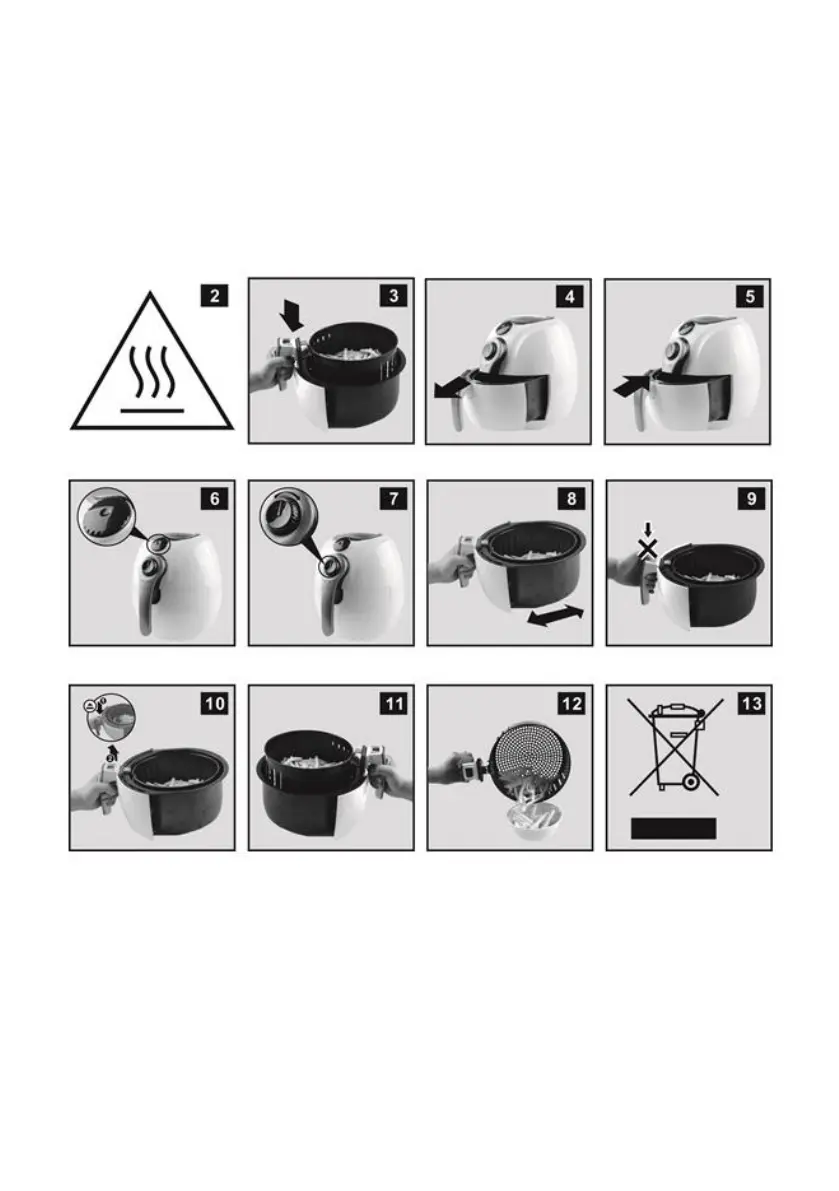 2

3

4

5

6

7

8

9

10

11

12

13