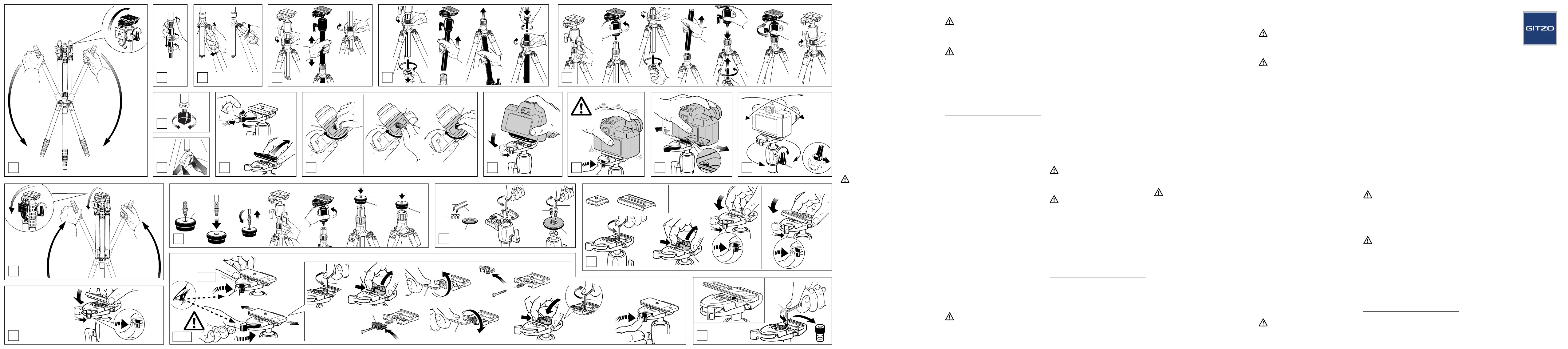 GITZO