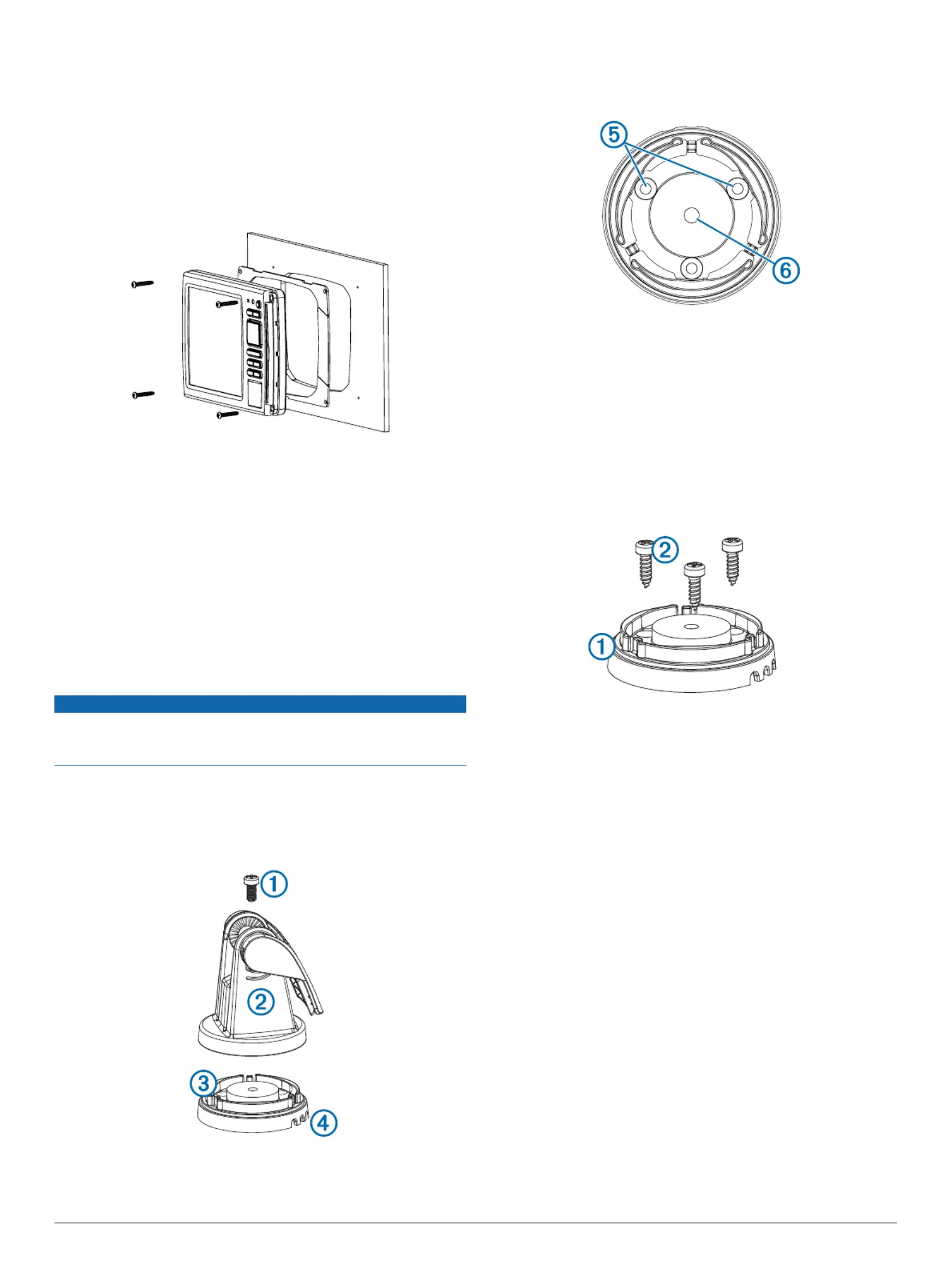 5

6

2

1

1

2

3

4