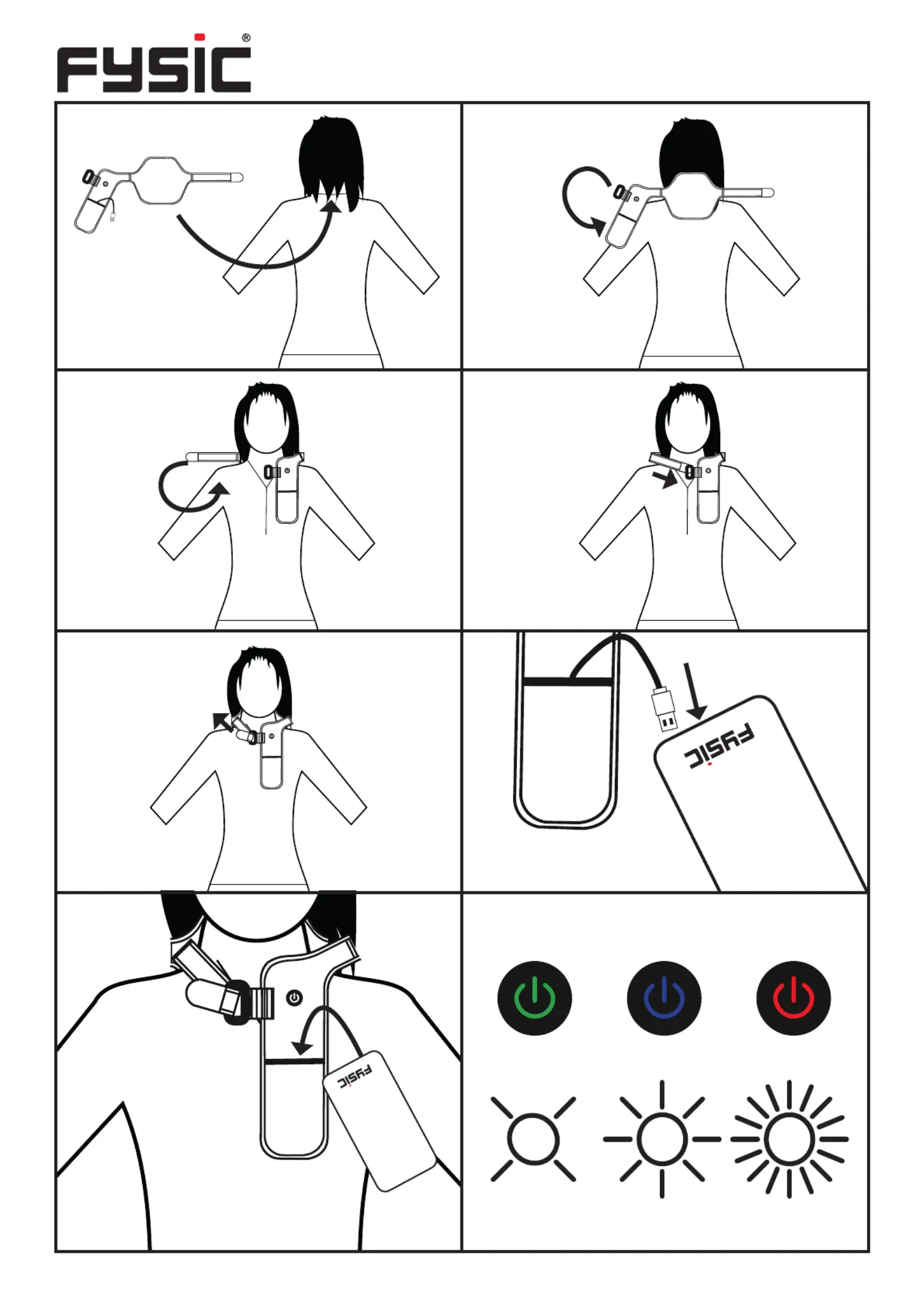 FYSIC®

FYSIC

FYSIC