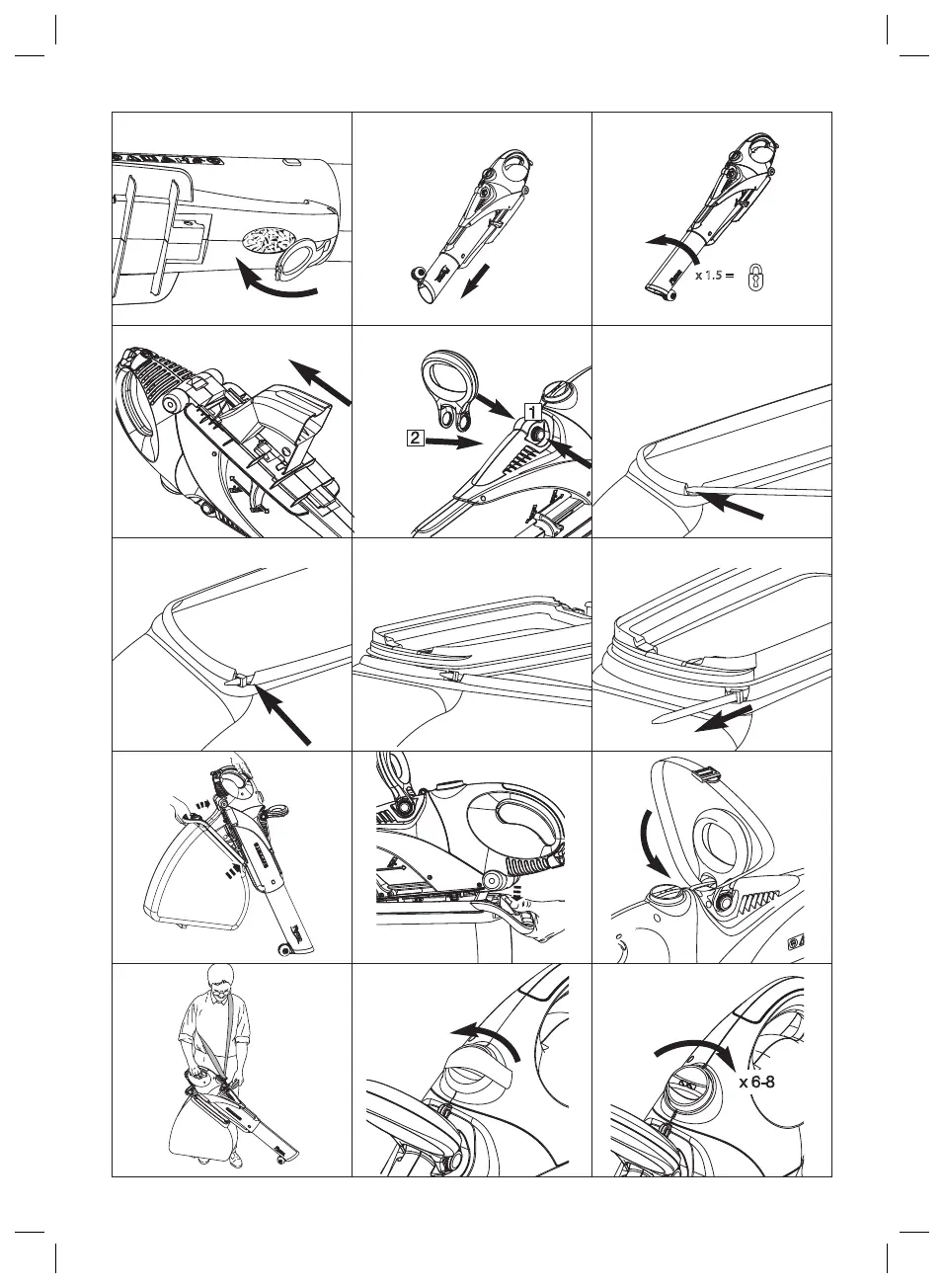 x 1.5 =

1

2

x 6-8