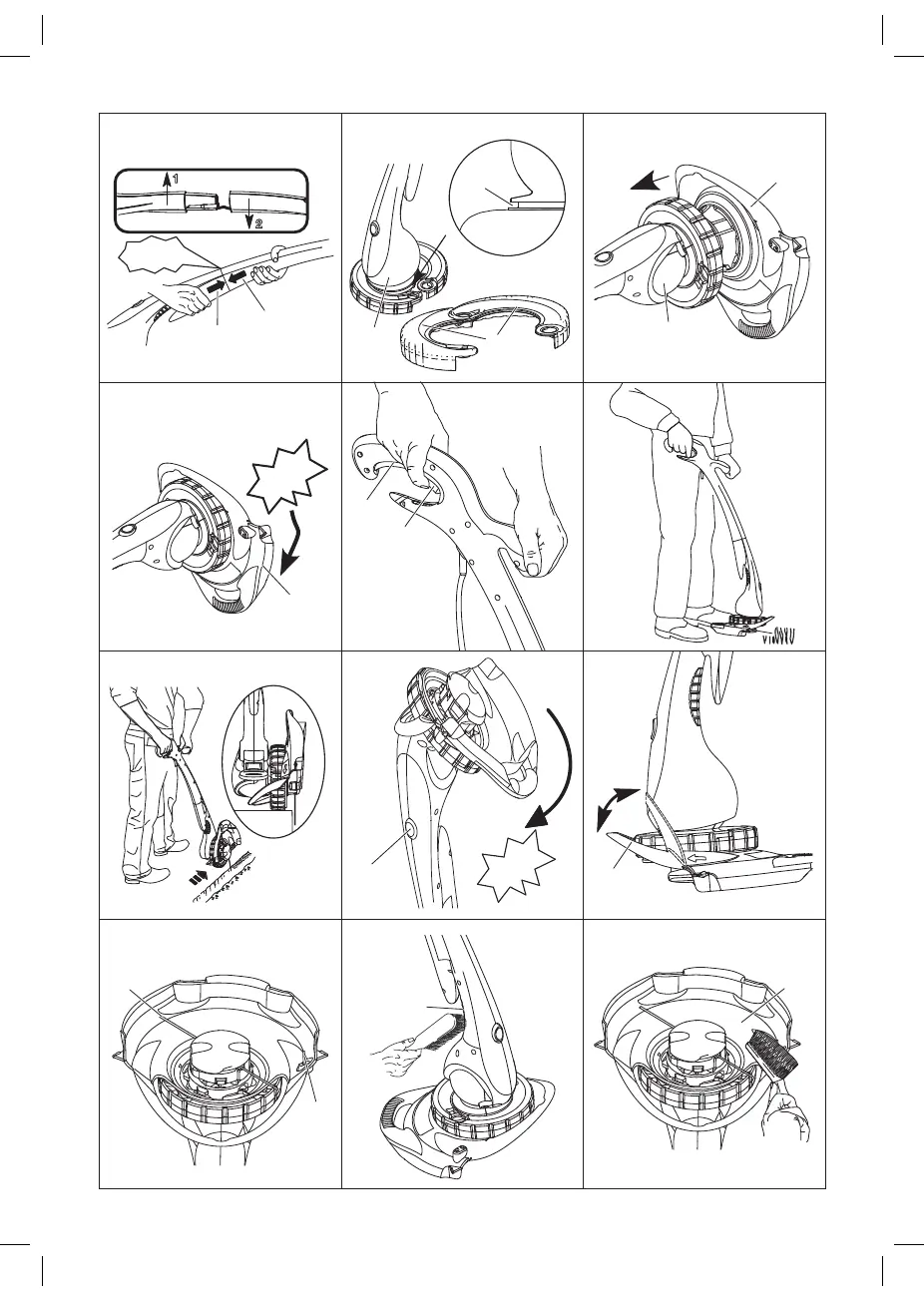 1
2