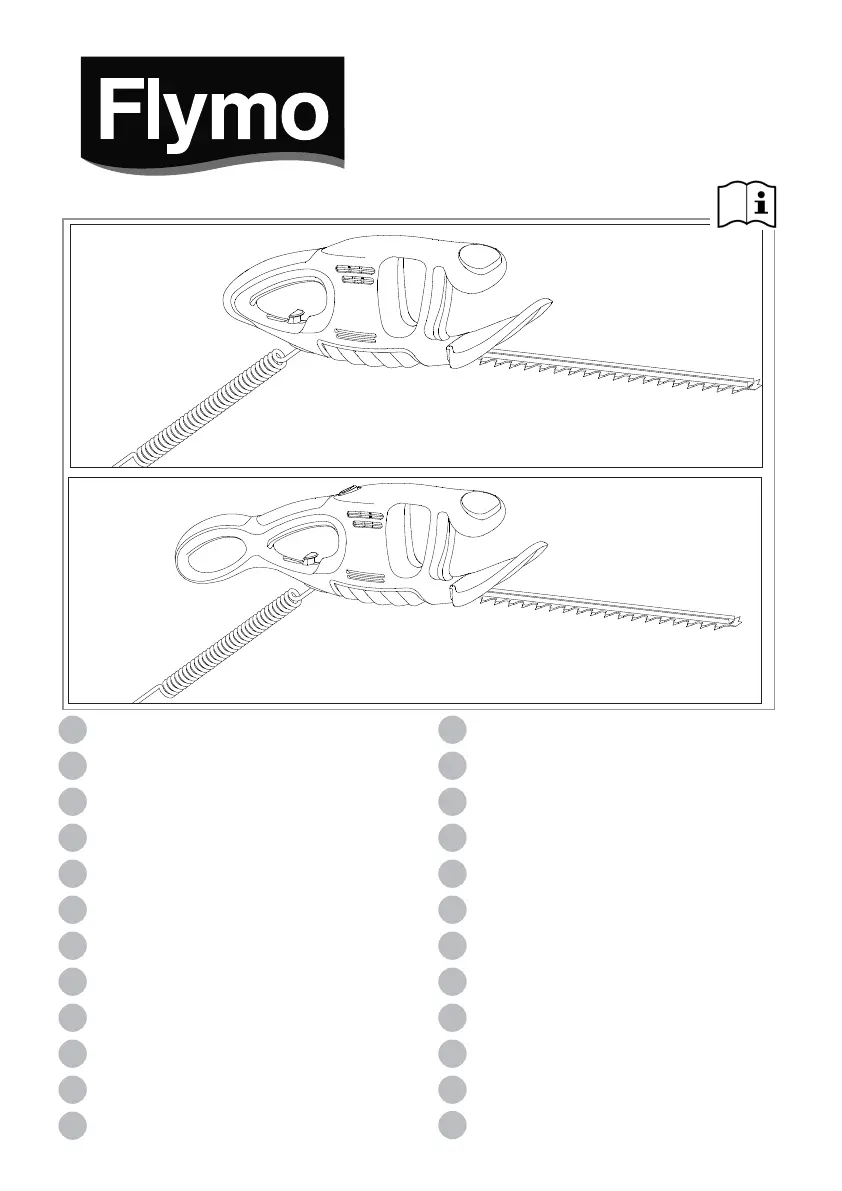 Flymo

i