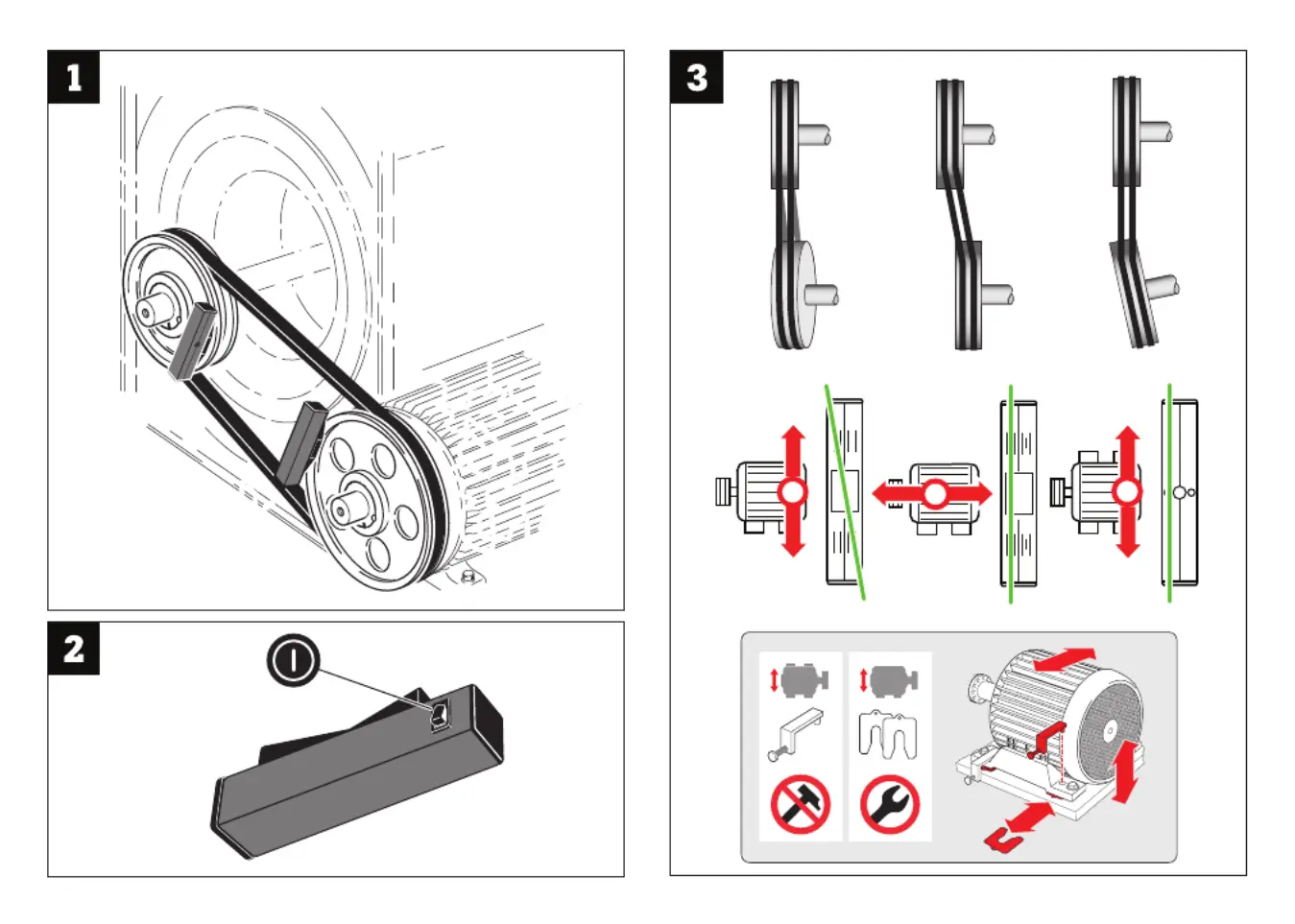 1

2

3