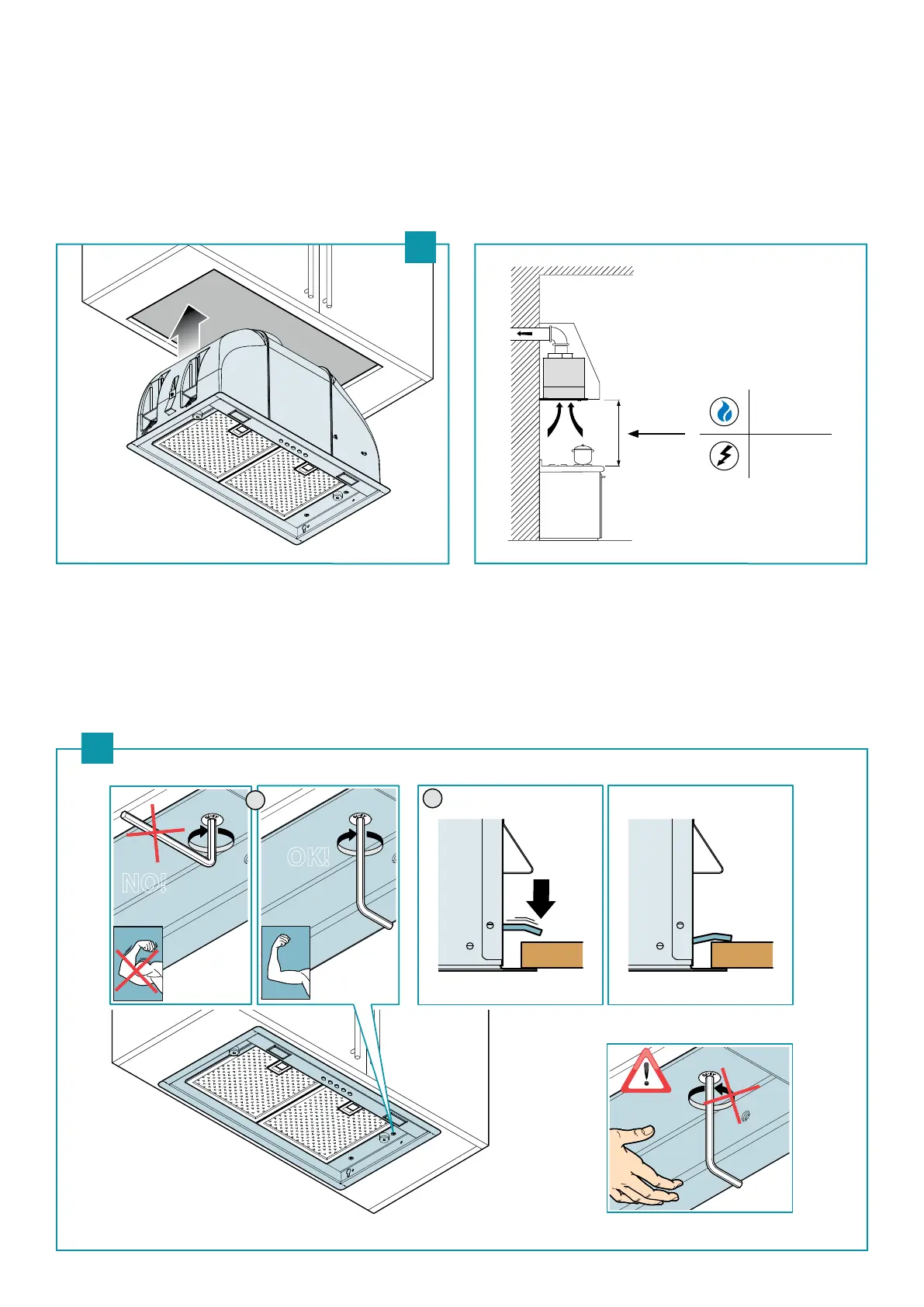 NO!

OK!