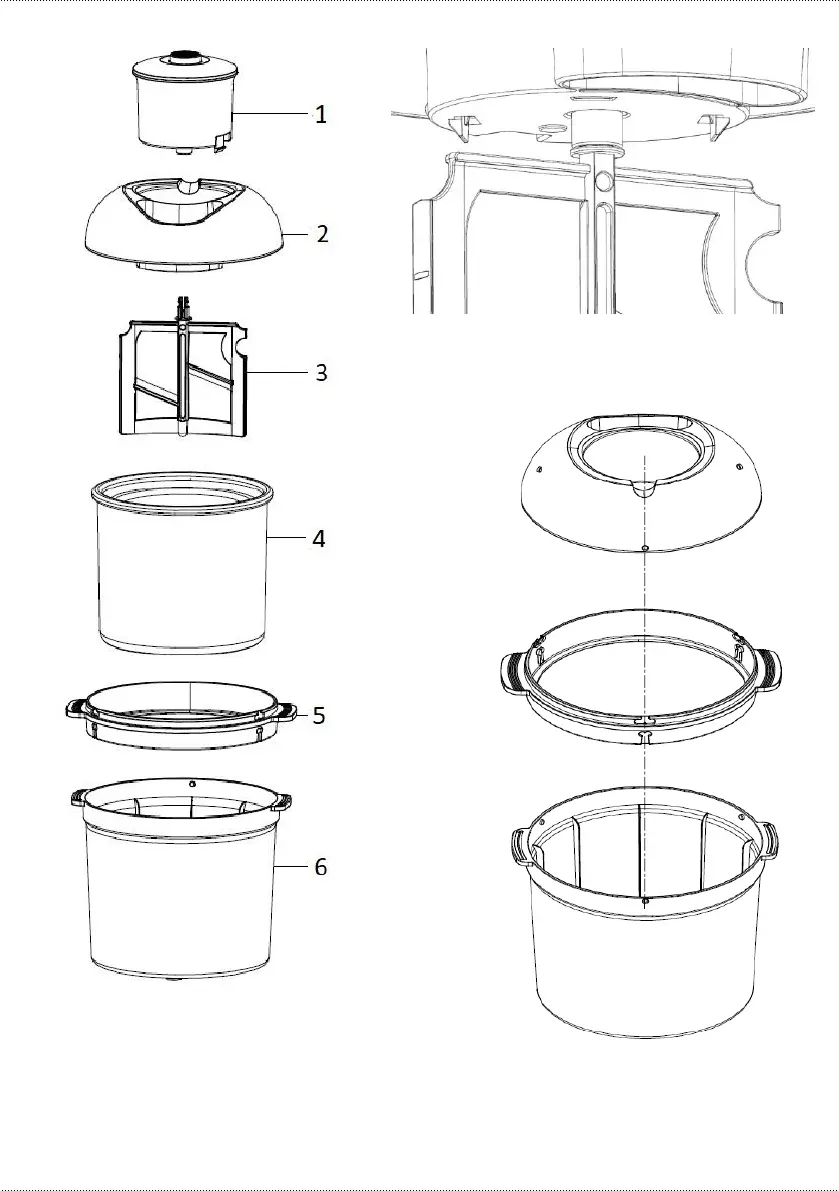 1
2
3
4
5
6