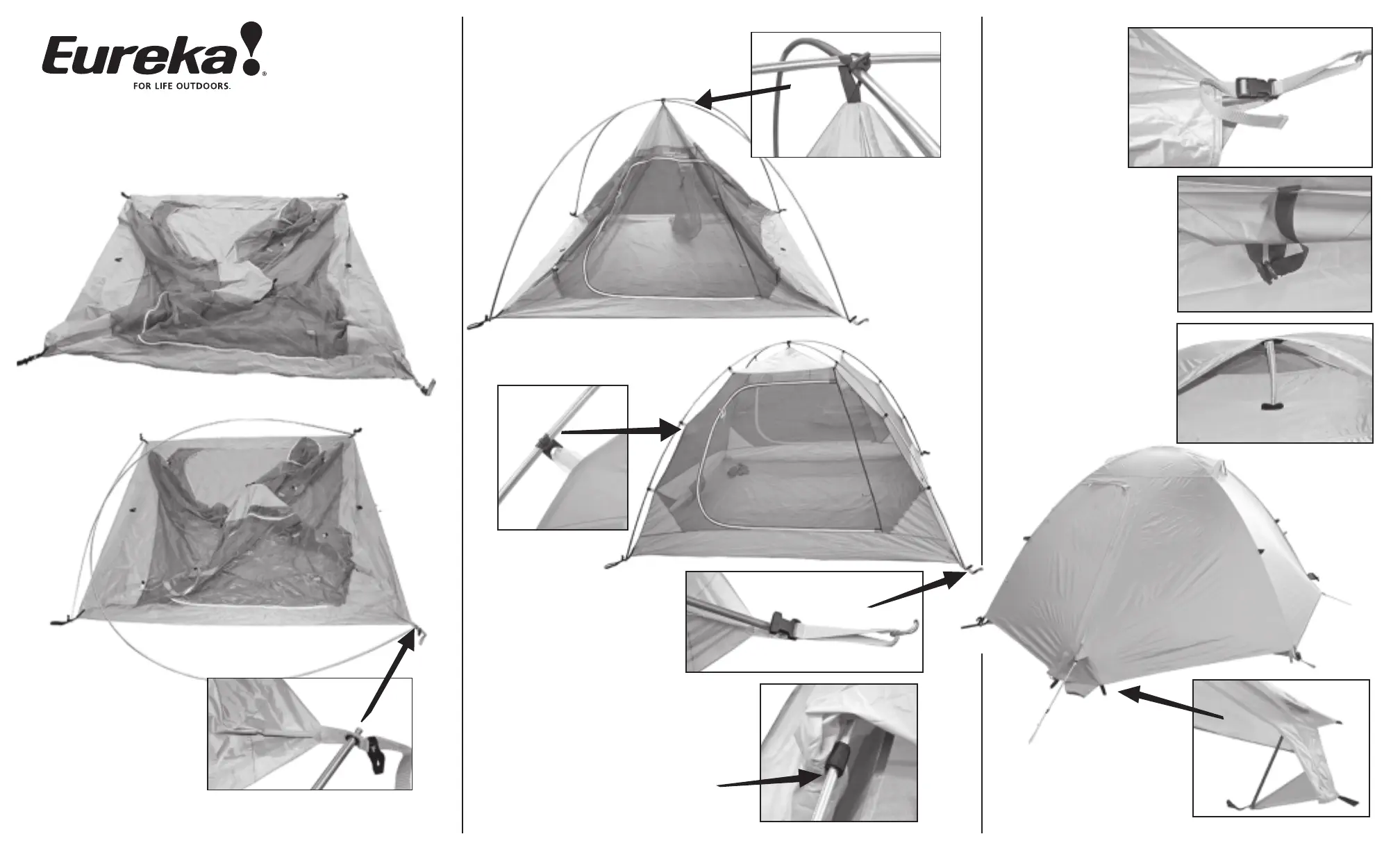 Eureka!®
FOR LIFE OUTDOORS.