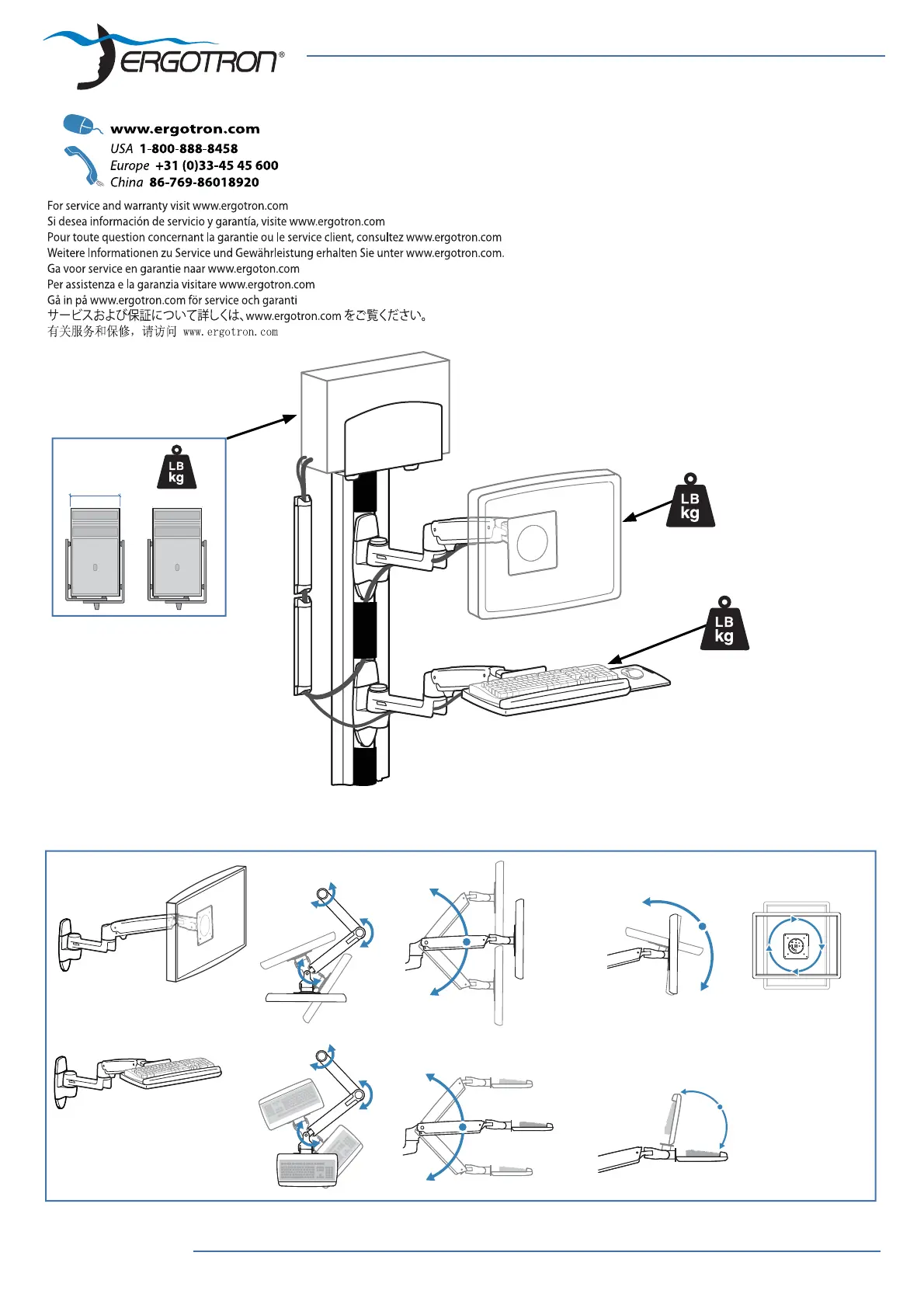 ERGOTRON®

www.ergotron.com
USA 1-800-888-8458
Europe +31 (0)33-45 45 600
China 86-769-86018920

For service and warranty visit www.ergotron.com
Si desea información de servicio y garantía, visite www.ergotron.com
Pour toute question concernant la garantie ou le service client, consultez www.ergotron.com
Weitere Informationen zu Service und Gewährleistung erhalten Sie unter www.ergotron.com.
Ga voor service en garantie naar www.ergoton.com
Per assistenza e la garanzia visitare www.ergotron.com
Gå in på www.ergotron.com för service och garanti
サービスおよび保証について詳しくは、www.ergotron.com をご覧ください。
有关服务和保修，请访问 www.ergotron.com

LB kg

LB kg

LB kg